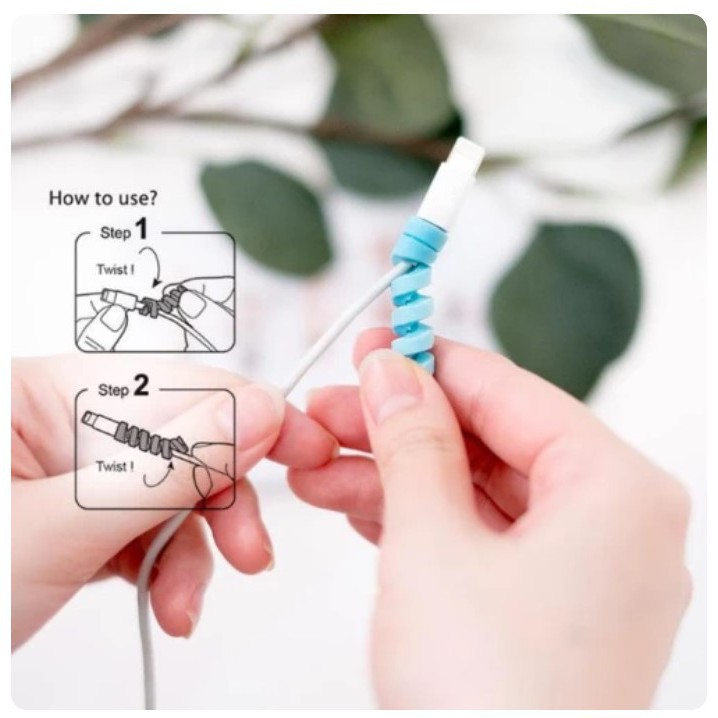 How to use?

Step 1

Twist !

Step 2

Twist !