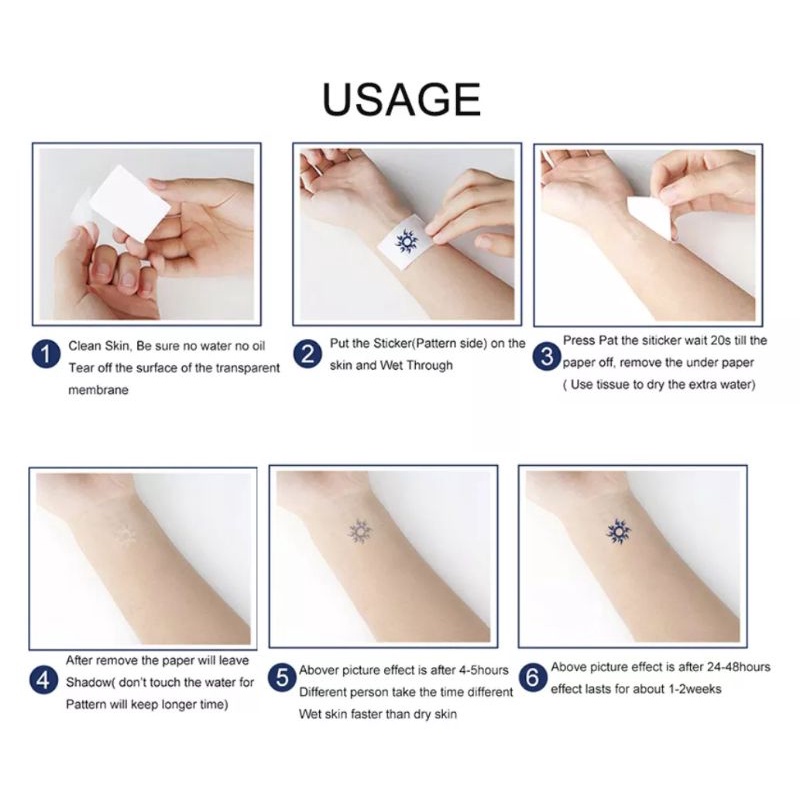 USAGE

1 Clean Skin, Be sure no water no oil Tear off the surface of the transparent membrane

2 Put the Sticker(Pattern side) on the skin and Wet Through

3 Press Pat the siticker wait 20s till the paper off, remove the under paper ( Use tissue to dry the extra water)

4 After remove the paper will leave Shadow( don't touch the water for Pattern will keep longer time)

5 Abover picture effect is after 4-5hours Different person take the time different Wet skin faster than dry skin

6 Above picture effect is after 24-48hours effect lasts for about 1-2weeks