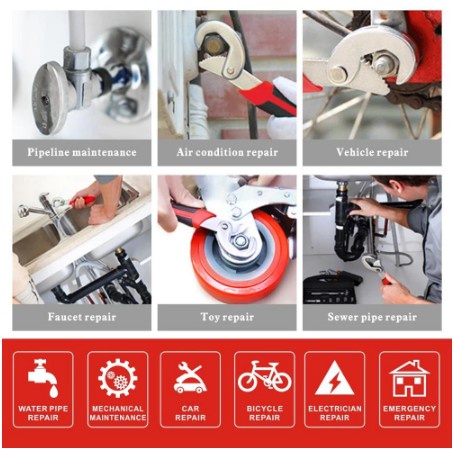 Pipeline maintenance

Air condition repair

Vehicle repair

Faucet repair

Toy repair

Sewer pipe repair

WATER PIPE REPAIR

MECHANICAL MAINTENANCE

CAR REPAIR

BICYCLE REPAIR

ELECTRICIAN REPAIR

EMERGENCY REPAIR