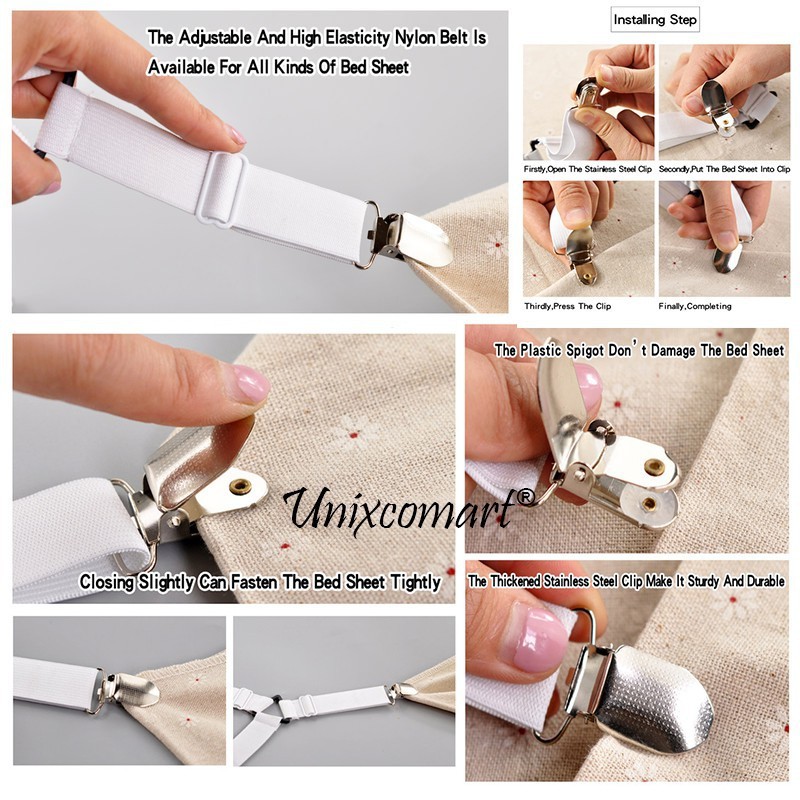 The Adjustable And High Elasticity Nylon Belt Is Available For All Kinds Of Bed Sheet

Installing Step

Firstly,Open The Stainless Steel Clip

Secondly,Put The Bed Sheet Into Clip

Thirdly,Press The Clip

Finally,Completing

The Plastic Spigot Don't Damage The Bed Sheet

Unixcomart®

Closing Slightly Can Fasten The Bed Sheet Tightly

The Thickened Stainless Steel Clip Make It Sturdy And Durable