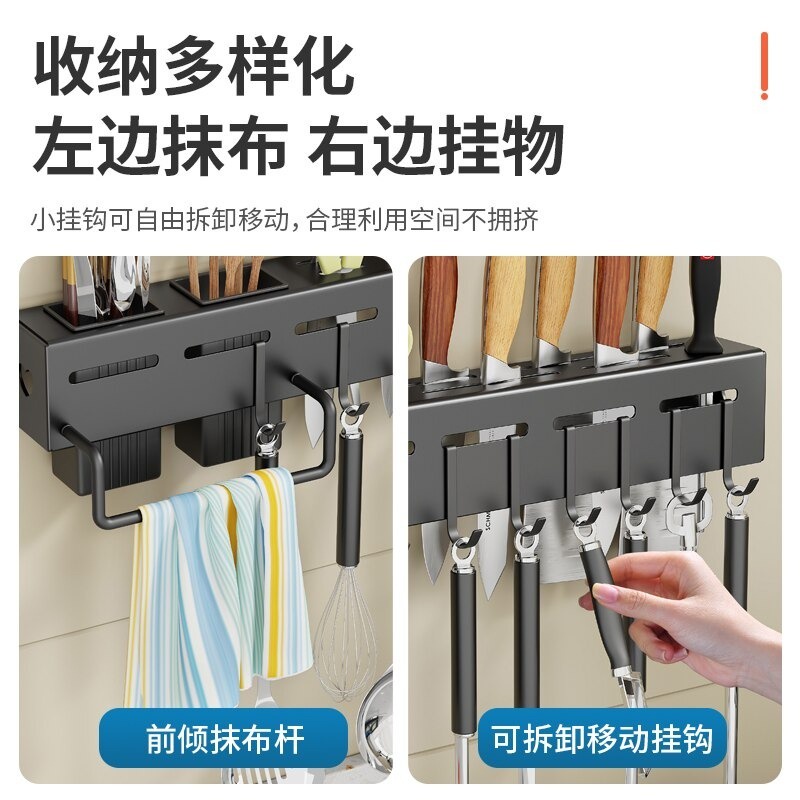 收纳多样化
左边抹布 右边挂物

小挂钩可自由拆卸移动，合理利用空间不拥挤

前倾抹布杆

可拆卸移动挂钩