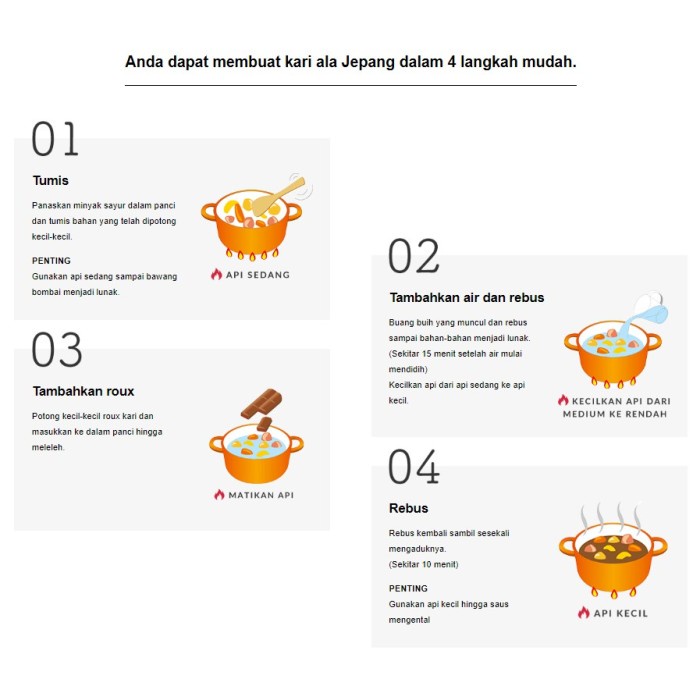 Anda dapat membuat kari ala Jepang dalam 4 langkah mudah.

01

Tumis

Panaskan minyak sayur dalam panci dan tumis bahan yang telah dipotong kecil-kecil.

PENTING
Gunakan api sedang sampai bawang bombai menjadi lunak.

API SEDANG

02

Tambahkan air dan rebus

Buang buih yang muncul dan rebus sampai bahan-bahan menjadi lunak. (Sekitar 15 menit setelah air mulai mendidih)
Kecilkan api dari api sedang ke api kecil.

KECILKAN API DARI MEDIUM KE RENDAH

03

Tambahkan roux

Potong kecil-kecil roux kari dan masukkan ke dalam panci hingga meleleh.

MATIKAN API

04

Rebus

Rebus kembali sambil sesekali mengaduknya.
(Sekitar 10 menit)

PENTING
Gunakan api kecil hingga saus mengental

API KECIL