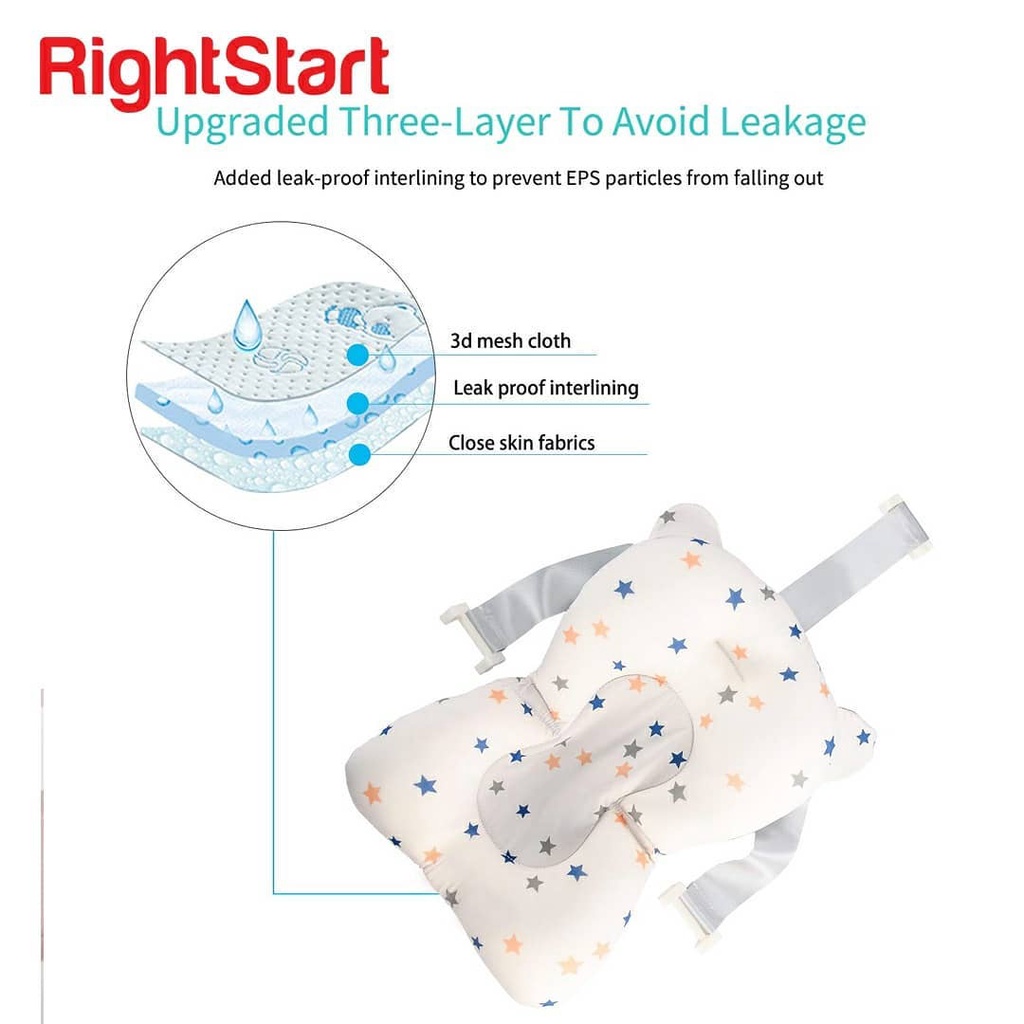 RightStart

Upgraded Three-Layer To Avoid Leakage

Added leak-proof interlining to prevent EPS particles from falling out

3d mesh cloth

Leak proof interlining

Close skin fabrics