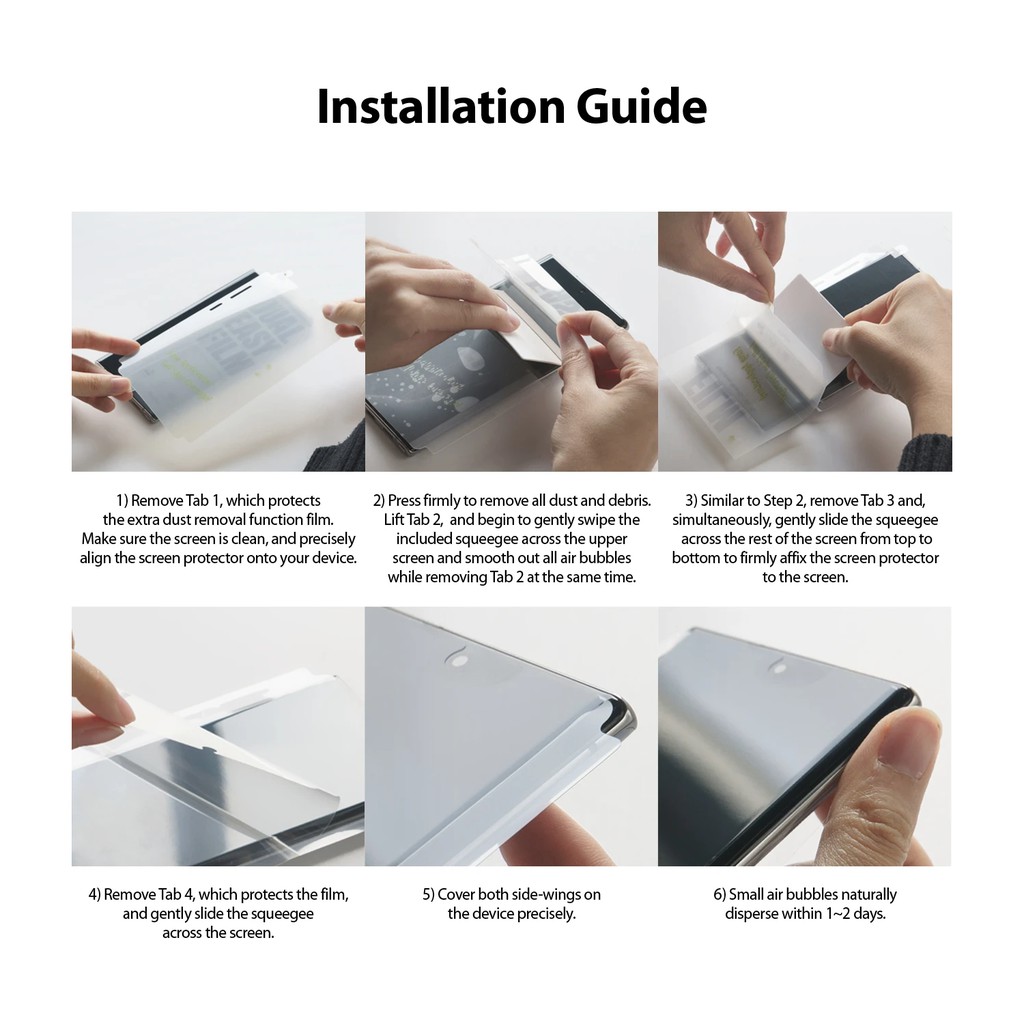 Installation Guide

1) Remove Tab 1, which protects the extra dust removal function film. Make sure the screen is clean, and precisely align the screen protector onto your device.

2) Press firmly to remove all dust and debris. Lift Tab 2, and begin to gently swipe the included squeegee across the upper screen and smooth out all air bubbles while removing Tab 2 at the same time.

3) Similar to Step 2, remove Tab 3 and, simultaneously, gently slide the squeegee across the rest of the screen from top to bottom to firmly affix the screen protector to the screen.

4) Remove Tab 4, which protects the film, and gently slide the squeegee across the screen.

5) Cover both side-wings on the device precisely.

6) Small air bubbles naturally disperse within 1~2 days.