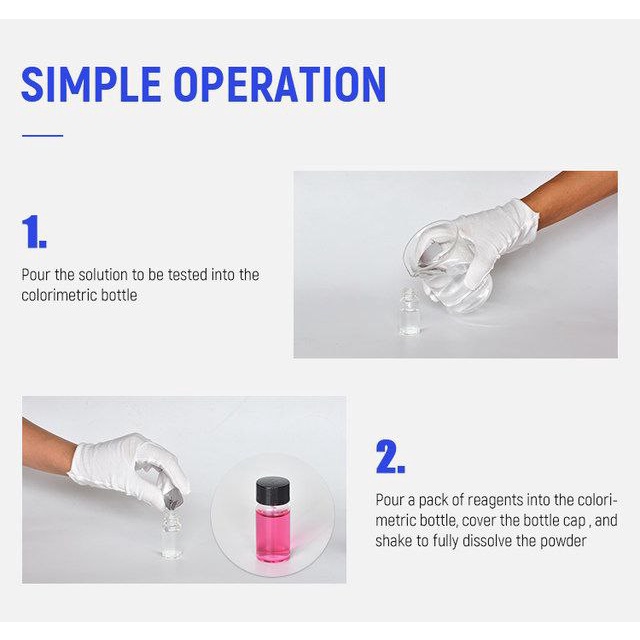 SIMPLE OPERATION

1.

Pour the solution to be tested into the colorimetric bottle

2.

Pour a pack of reagents into the colorimetric bottle, cover the bottle cap , and shake to fully dissolve the powder