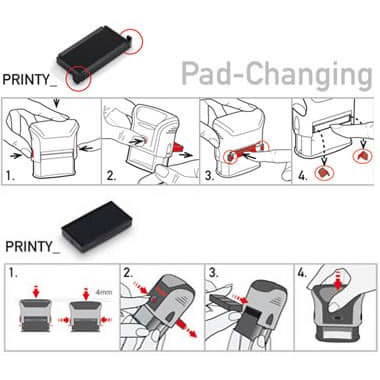 PRINTY_

Pad-Changing

1.

2.

3.

4.

PRINTY_

1.

4mm

2.

3.

4.