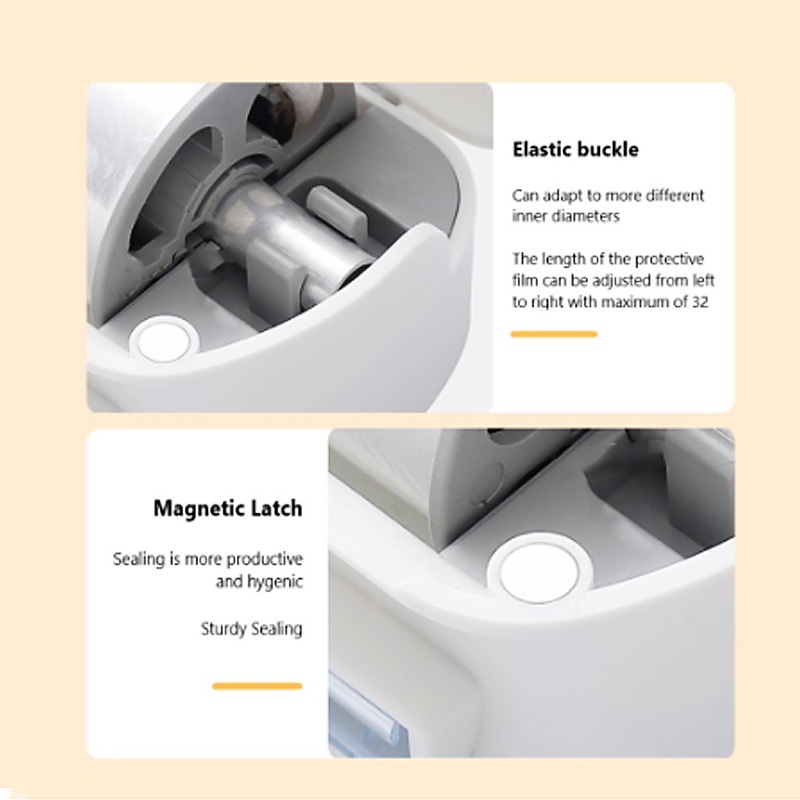 Elastic buckle

Can adapt to more different inner diameters

The length of the protective film can be adjusted from left to right with maximum of 32

Magnetic Latch

Sealing is more productive and hygenic

Sturdy Sealing