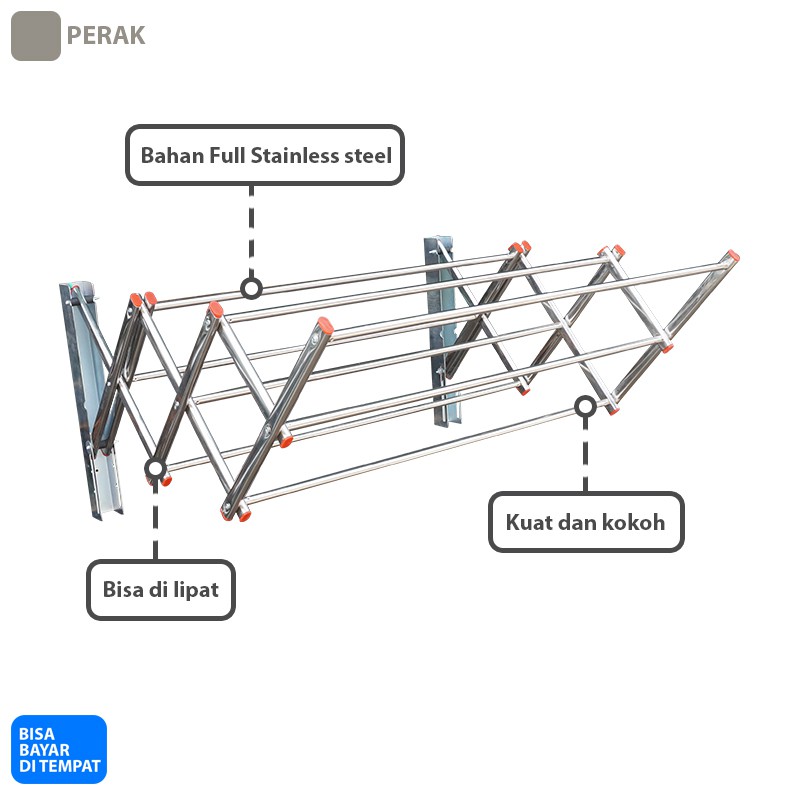 PERAK

Bahan Full Stainless steel

Kuat dan kokoh

Bisa di lipat

BISA
BAYAR
DI TEMPAT