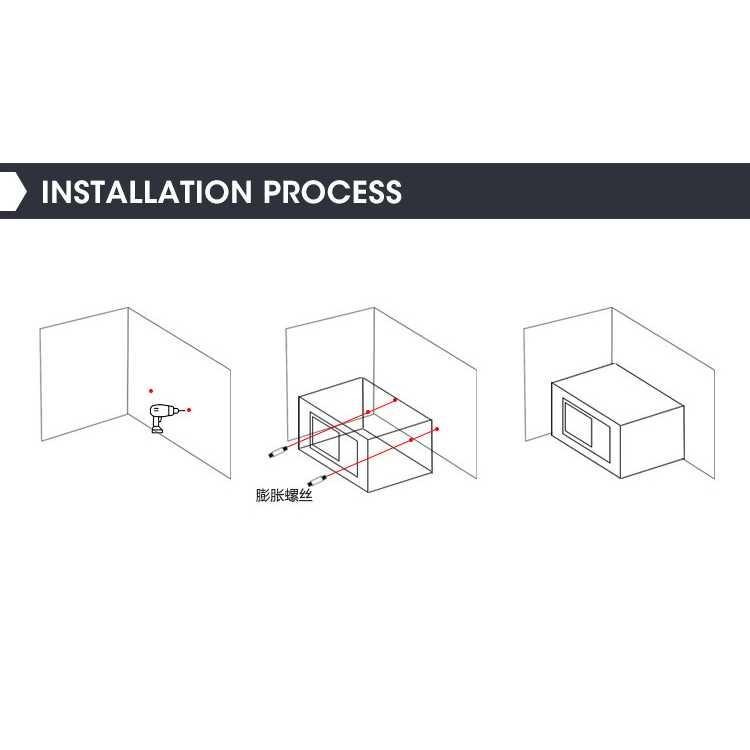 INSTALLATION PROCESS

膨胀螺丝