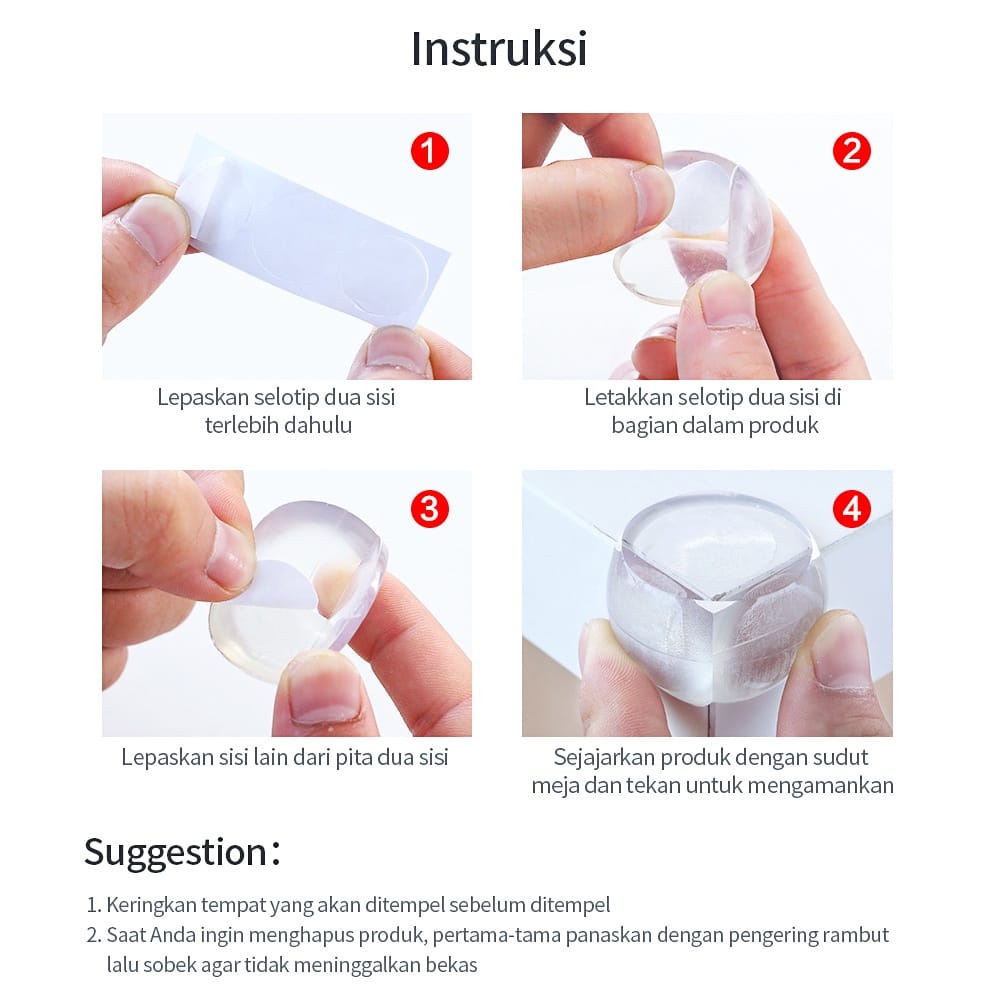 Instruksi

1

Lepaskan selotip dua sisi terlebih dahulu

2

Letakkan selotip dua sisi di bagian dalam produk

3

Lepaskan sisi lain dari pita dua sisi

4

Sejajarkan produk dengan sudut meja dan tekan untuk mengamankan

Suggestion:

1. Keringkan tempat yang akan ditempel sebelum ditempel
2. Saat Anda ingin menghapus produk, pertama-tama panaskan dengan pengering rambut lalu sobek agar tidak meninggalkan bekas