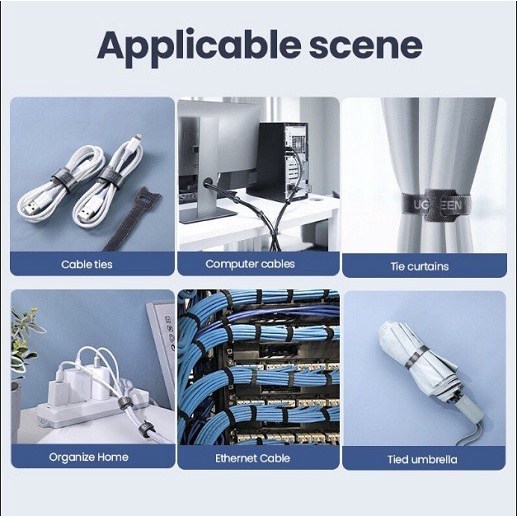 Applicable scene

Cable ties

Computer cables

UGREEN

Tie curtains

Organize Home

Ethernet Cable

Tied umbrella