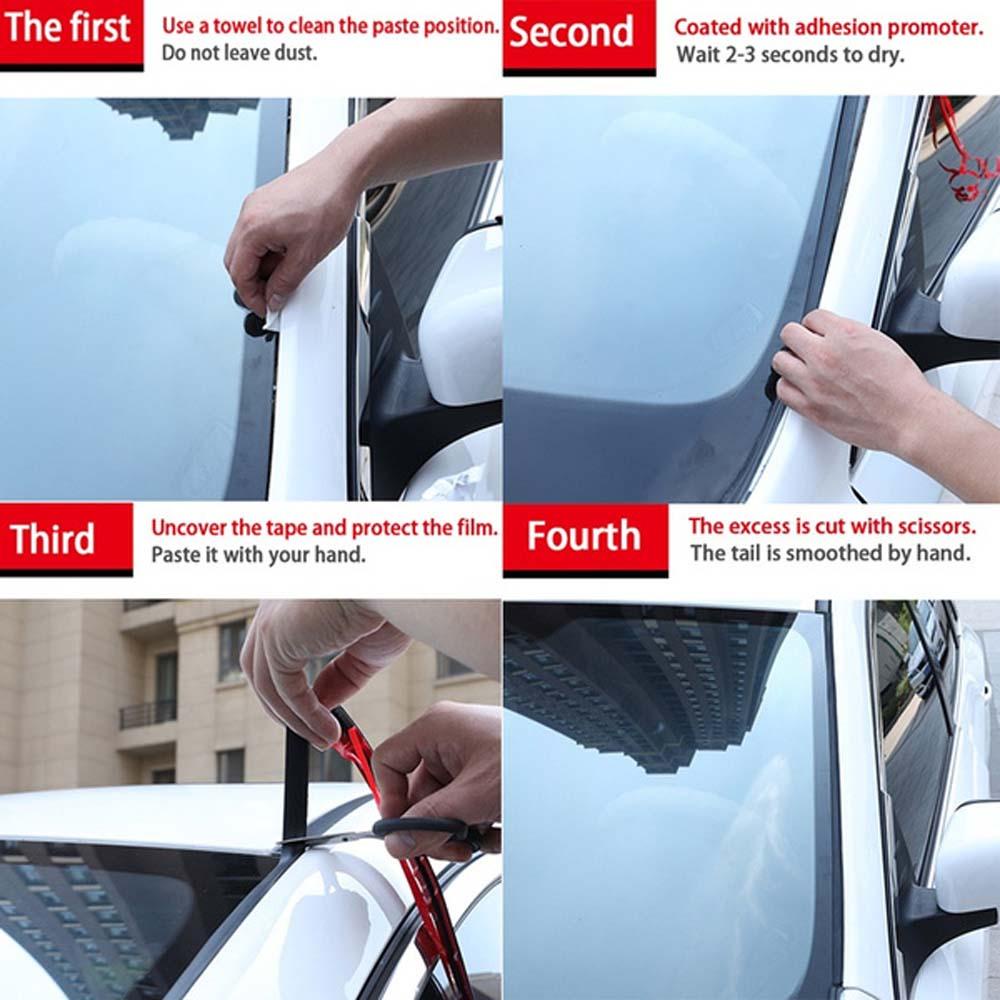 The first
Use a towel to clean the paste position.
Do not leave dust.

Second
Coated with adhesion promoter.
Wait 2-3 seconds to dry.

Third
Uncover the tape and protect the film.
Paste it with your hand.

Fourth
The excess is cut with scissors.
The tail is smoothed by hand.