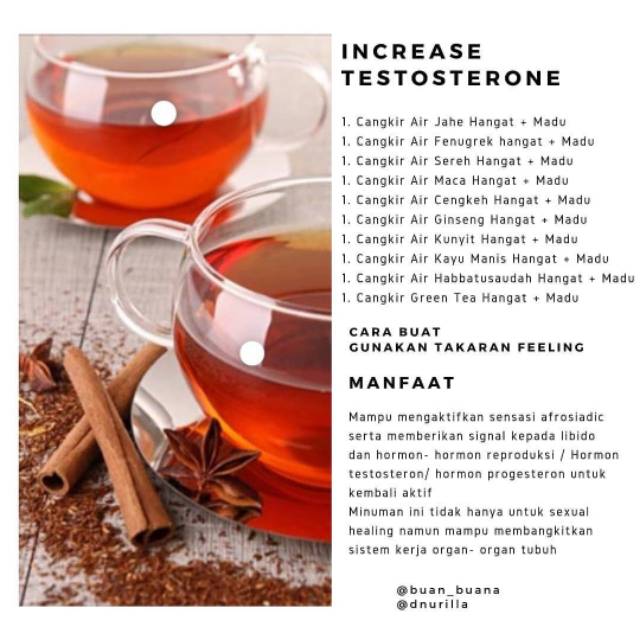 INCREASE TESTOSTERONE

1. Cangkir Air Jahe Hangat + Madu
1. Cangkir Air Fenugrek hangat + Madu
1. Cangkir Air Sereh Hangat + Madu
1. Cangkir Air Maca Hangat + Madu
1. Cangkir Air Cengkeh Hangat + Madu
1. Cangkir Air Ginseng Hangat + Madu
1. Cangkir Air Kunyit Hangat + Madu
1. Cangkir Air Kayu Manis Hangat + Madu
1. Cangkir Air Habbatusaudah Hangat + Madu
1. Cangkir Green Tea Hangat + Madu

CARA BUAT
GUNAKAN TAKARAN FEELING

MANFAAT

Mampu mengaktifkan sensasi afrosiadic serta memberikan signal kepada libido dan hormon- hormon reproduksi / Hormon testosteron/ hormon progesteron untuk kembali aktif
Minuman ini tidak hanya untuk sexual healing namun mampu membangkitkan sistem kerja organ- organ tubuh

@buan_buana
@dnurilla