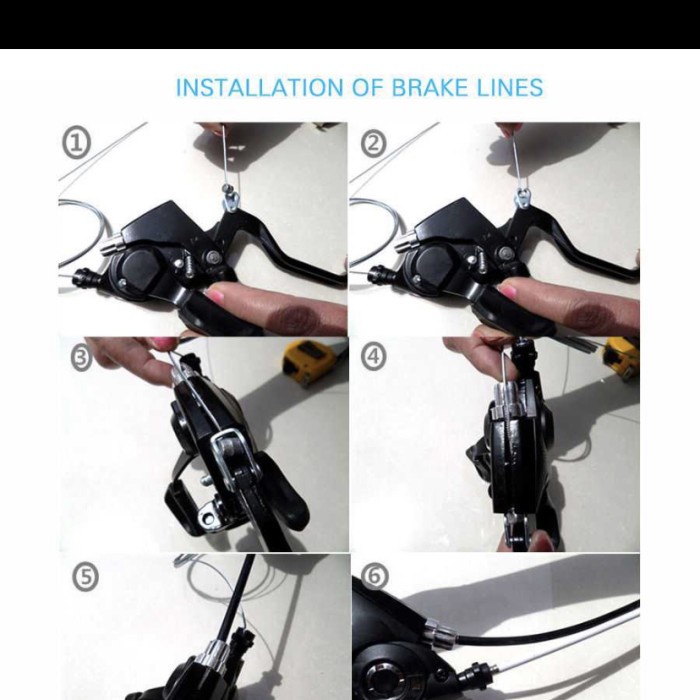 INSTALLATION OF BRAKE LINES

①

②

③

④

⑤

⑥