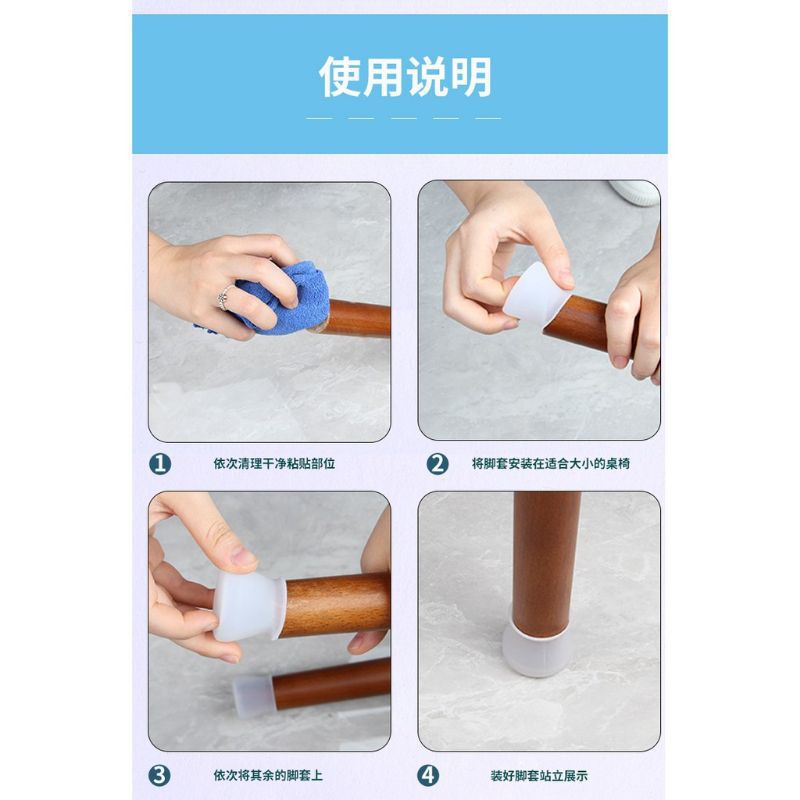 使用说明

1 依次清理干净粘贴部位

2 将脚套安装在适合大小的桌椅

3 依次将其余的脚套上

4 装好脚套站立展示