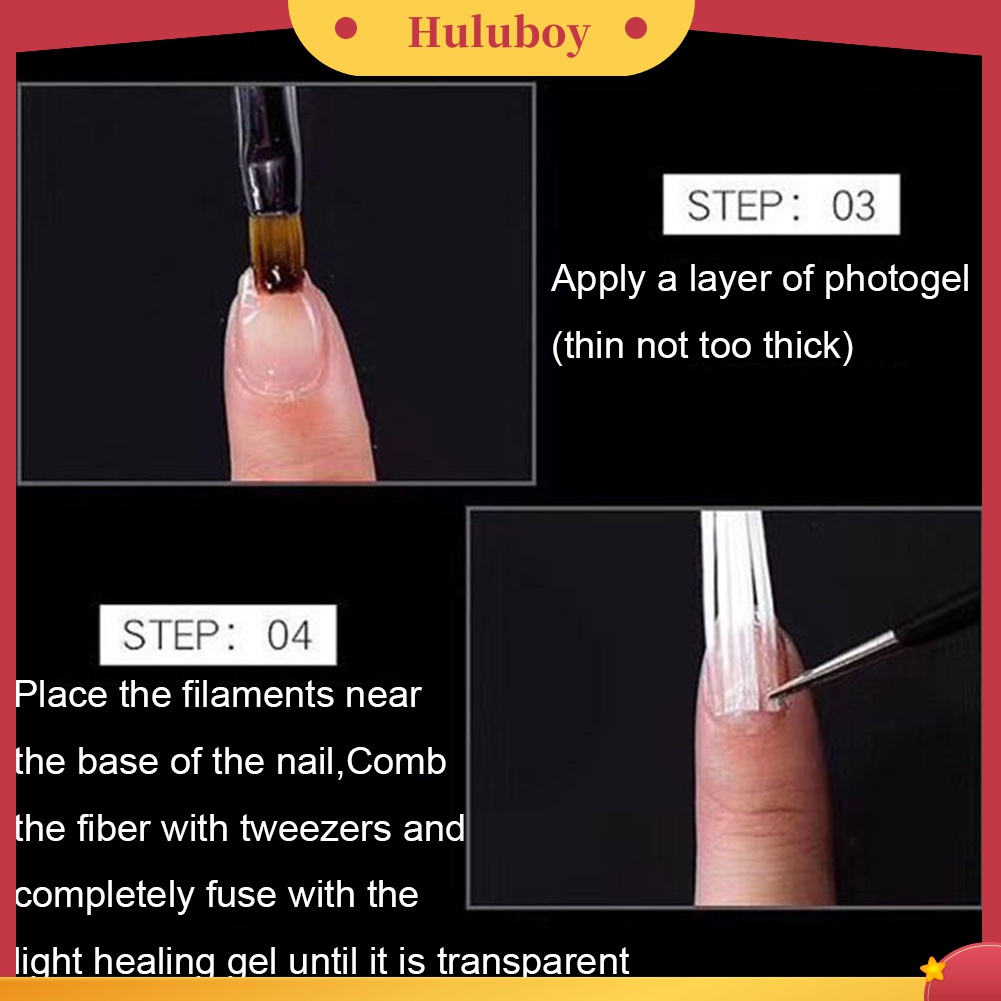 Huluboy

STEP: 03

Apply a layer of photogel (thin not too thick)

STEP: 04

Place the filaments near the base of the nail,Comb the fiber with tweezers and completely fuse with the light healing gel until it is transparent