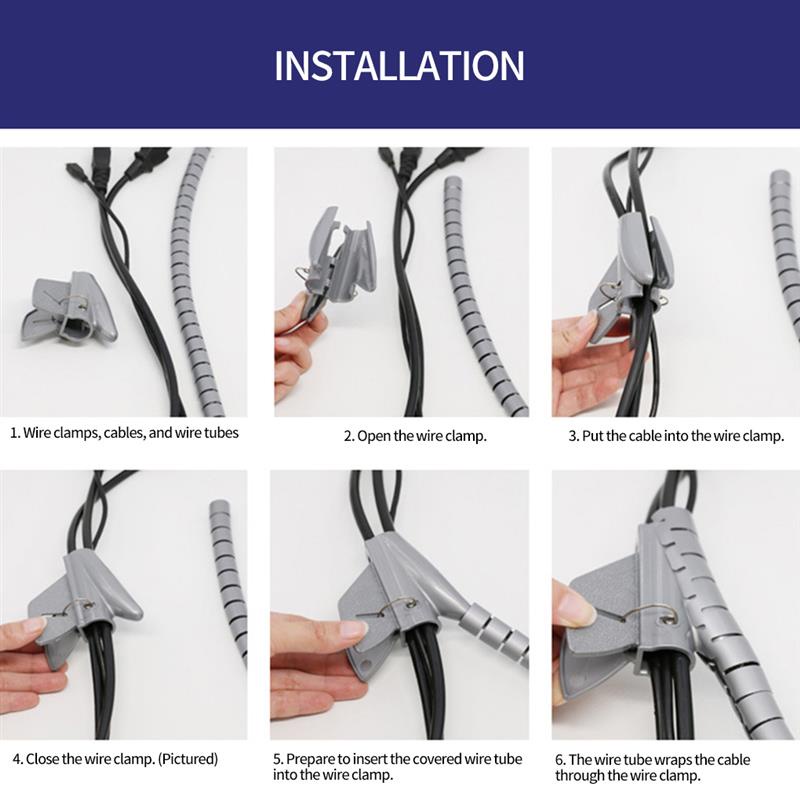 INSTALLATION

1. Wire clamps, cables, and wire tubes

2. Open the wire clamp.

3. Put the cable into the wire clamp.

4. Close the wire clamp. (Pictured)

5. Prepare to insert the covered wire tube into the wire clamp.

6. The wire tube wraps the cable through the wire clamp.