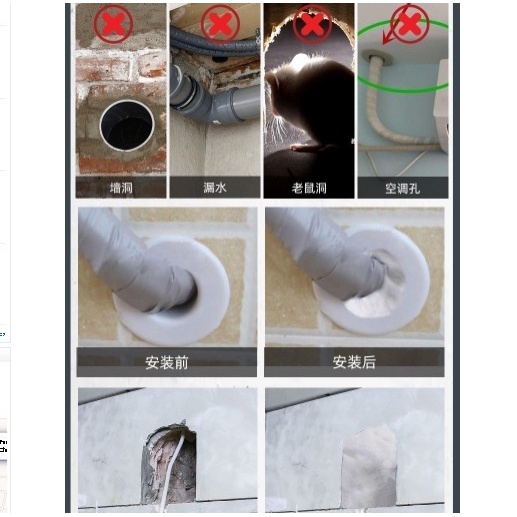 墙洞

漏水

老鼠洞

空调孔

安装前

安装后