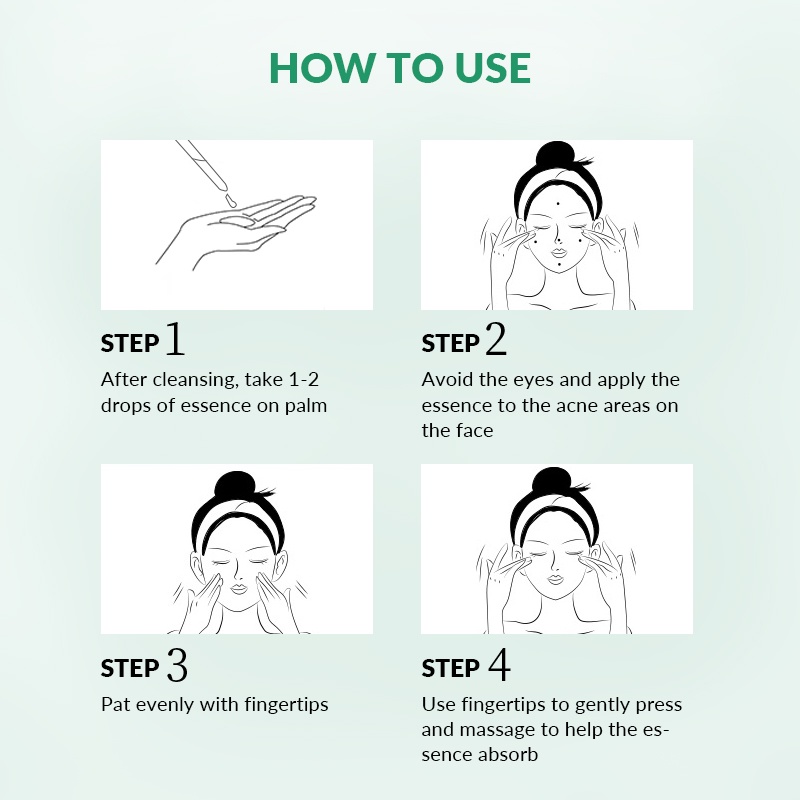 HOW TO USE

STEP 1
After cleansing, take 1-2 drops of essence on palm

STEP 2
Avoid the eyes and apply the essence to the acne areas on the face

STEP 3
Pat evenly with fingertips

STEP 4
Use fingertips to gently press and massage to help the essence absorb