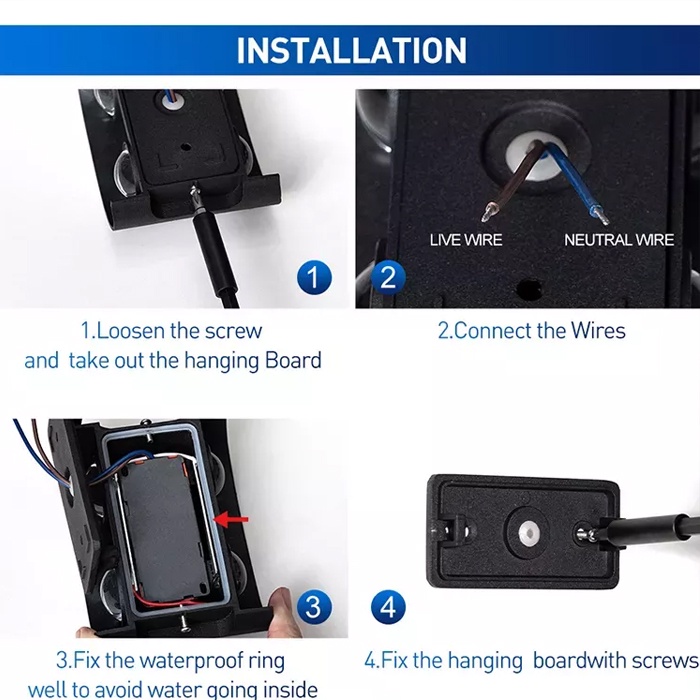 INSTALLATION

1

1.Loosen the screw and take out the hanging Board

LIVE WIRE

NEUTRAL WIRE

2

2.Connect the Wires

3

3.Fix the waterproof ring well to avoid water going inside

4

4.Fix the hanging boardwith screws