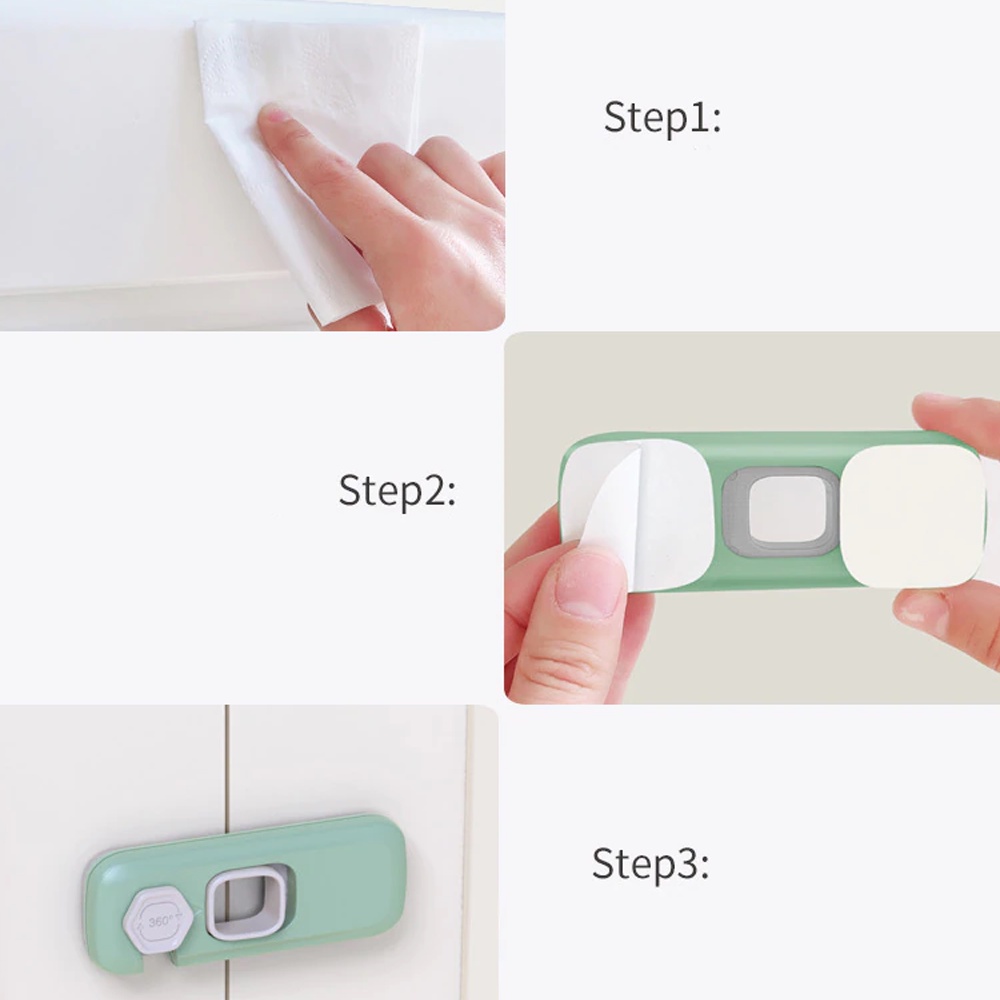 Step1:

Step2:

360°

Step3: