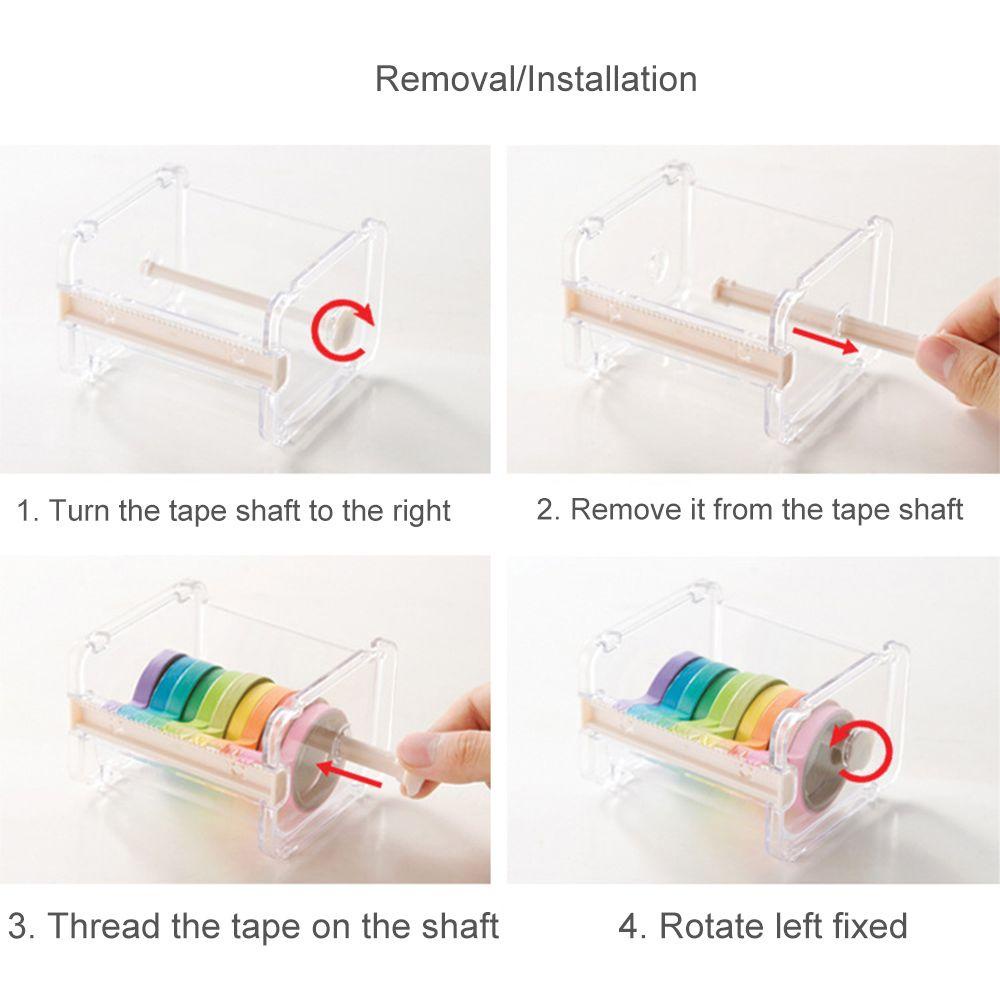 Removal/Installation

1. Turn the tape shaft to the right

2. Remove it from the tape shaft

3. Thread the tape on the shaft

4. Rotate left fixed