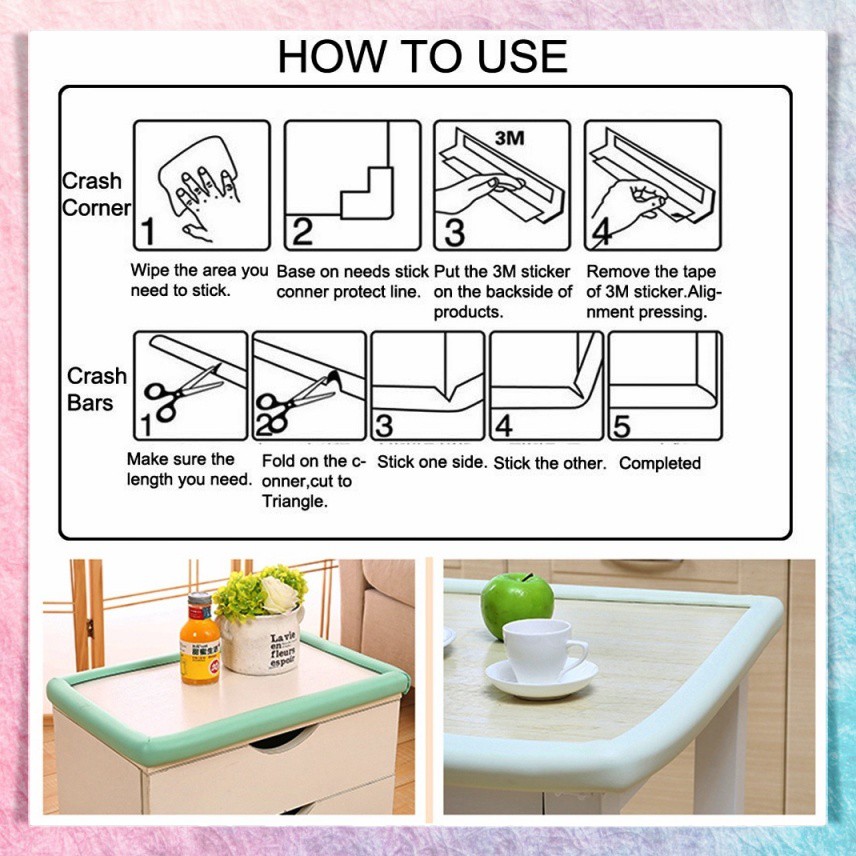 HOW TO USE

Crash Corner

1 Wipe the area you need to stick.

2 Base on needs stick conner protect line.

3M

3 Put the 3M sticker on the backside of products.

4 Remove the tape of 3M sticker.Alignment pressing.

Crash Bars

1 Make sure the length you need.

2 Fold on the conner,cut to Triangle.

3 Stick one side.

4 Stick the other.

5 Completed

La vie en fleurs espoir