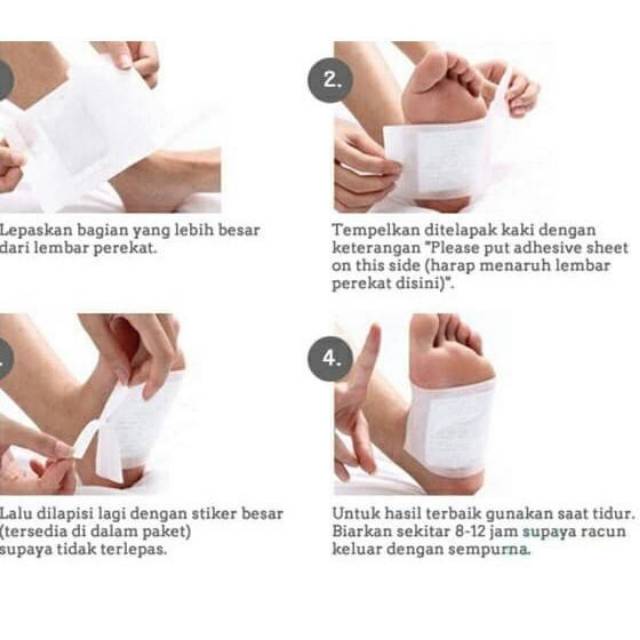 Lepaskan bagian yang lebih besar dari lembar perekat.

2.

Tempelkan ditelapak kaki dengan keterangan "Please put adhesive sheet on this side (harap menaruh lembar perekat disini)".

Lalu dilapisi lagi dengan stiker besar (tersedia di dalam paket) supaya tidak terlepas.

4.

Untuk hasil terbaik gunakan saat tidur. Biarkan sekitar 8-12 jam supaya racun keluar dengan sempurna.