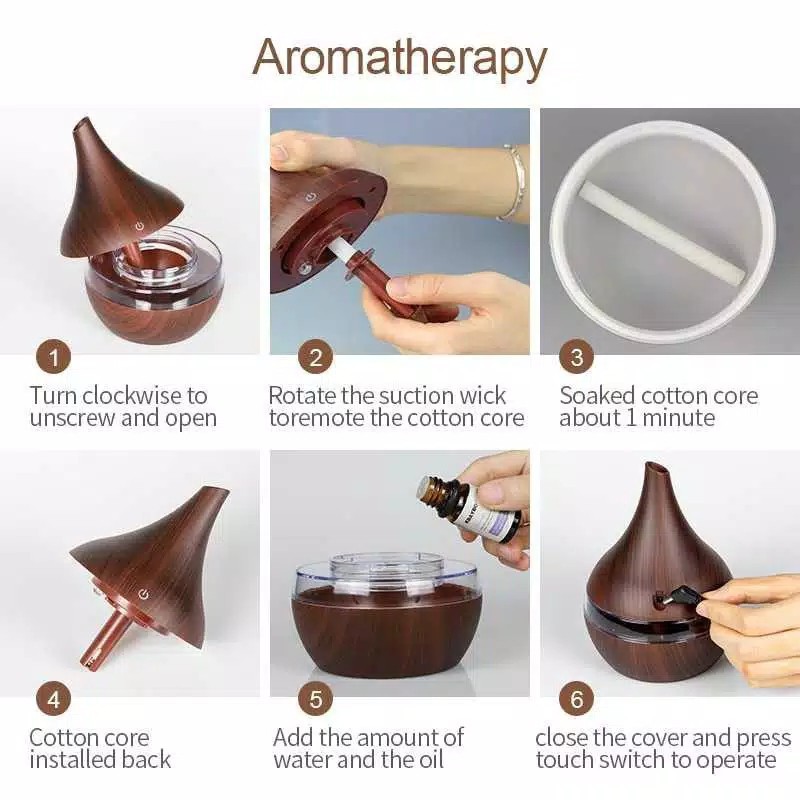 Aromatherapy

1
Turn clockwise to unscrew and open

2
Rotate the suction wick toremote the cotton core

3
Soaked cotton core about 1 minute

4
Cotton core installed back

5
Add the amount of water and the oil

6
close the cover and press touch switch to operate