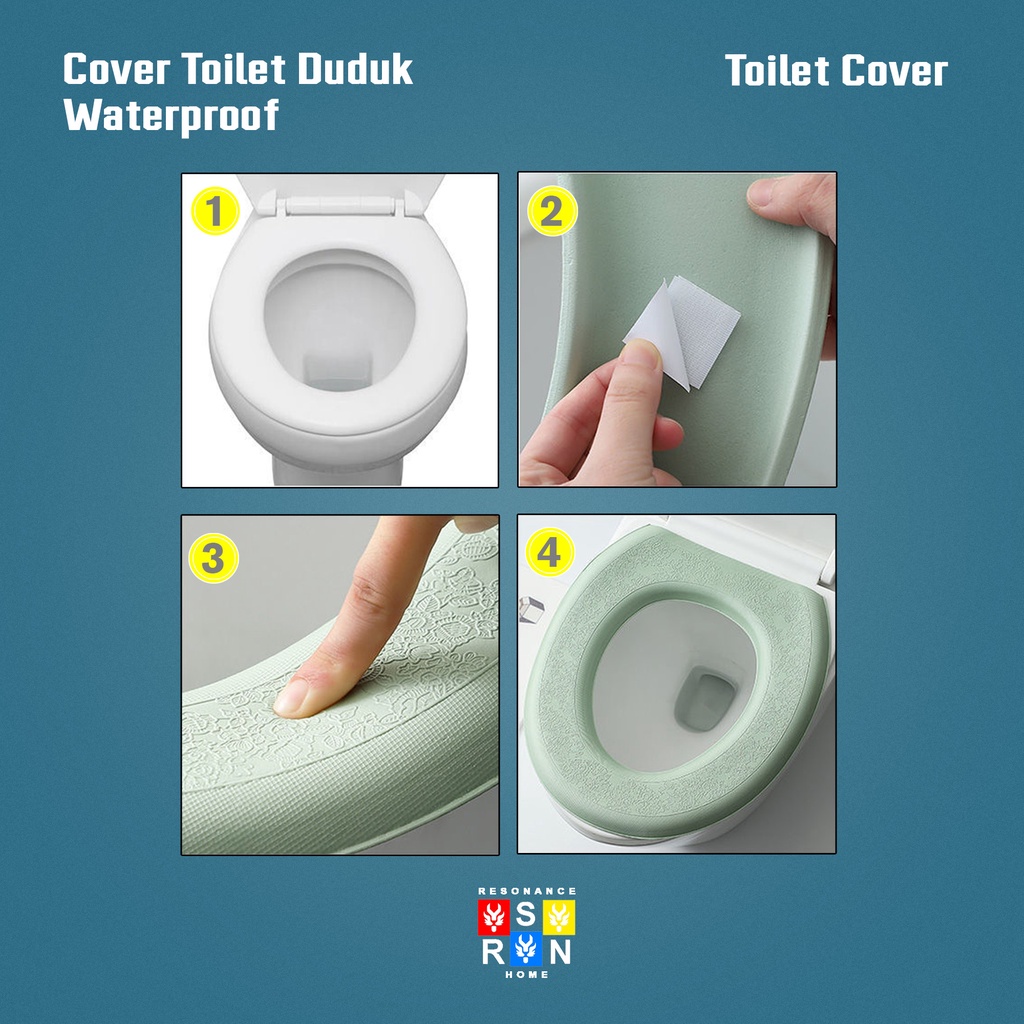 Cover Toilet Duduk Waterproof

Toilet Cover

1

2

3

4

RESONANCE
S
R N
HOME