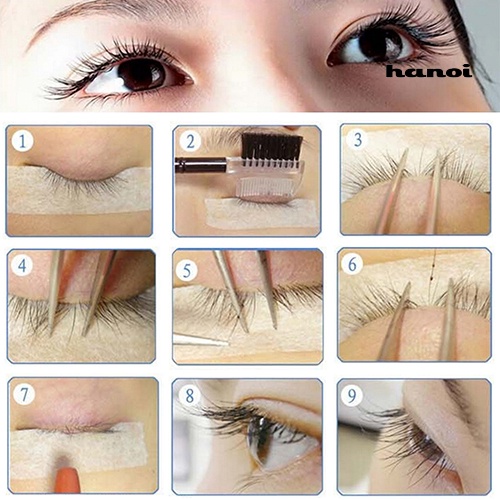 hanoi

1

2

3

4

5

6

7

8

9