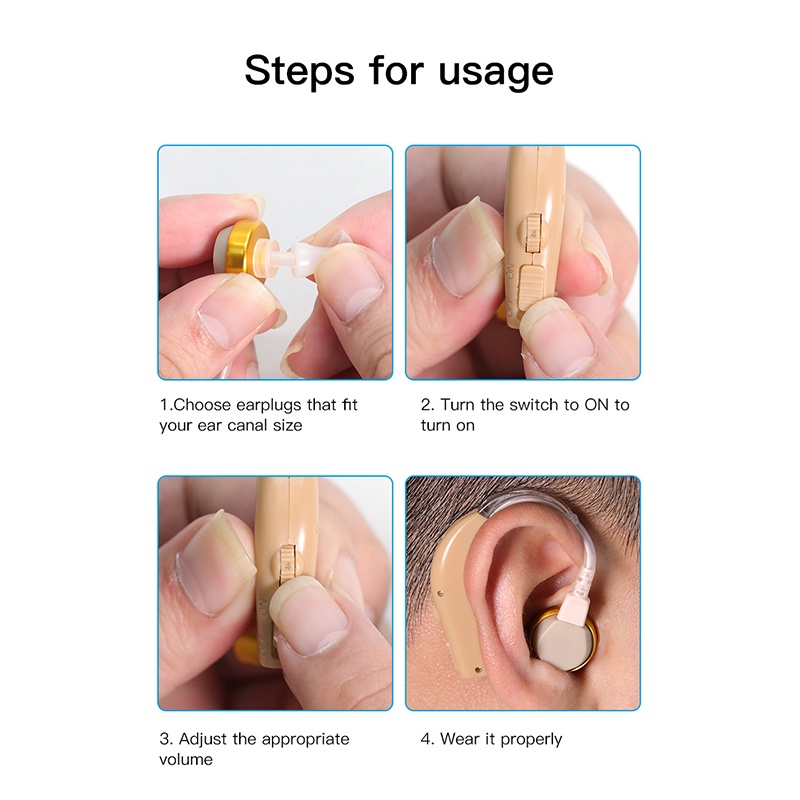 Steps for usage

1.Choose earplugs that fit your ear canal size

2. Turn the switch to ON to turn on

3. Adjust the appropriate volume

4. Wear it properly