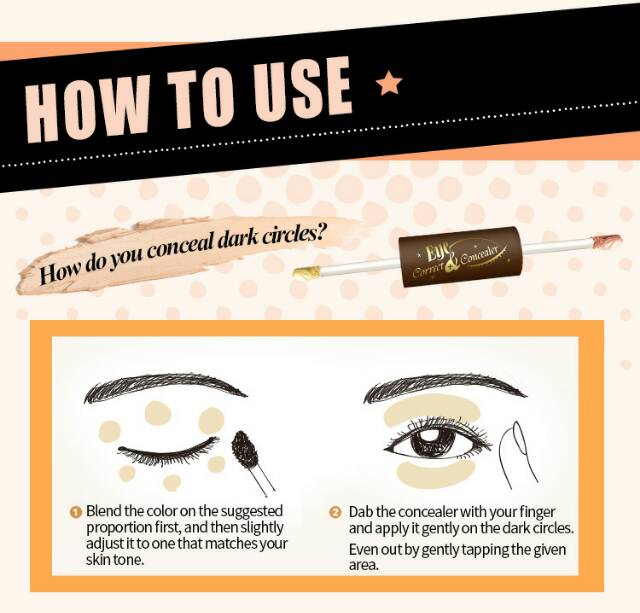 HOW TO USE

How do you conceal dark circles?

Eye Correct & Concealer

1 Blend the color on the suggested proportion first, and then slightly adjust it to one that matches your skin tone.

2 Dab the concealer with your finger and apply it gently on the dark circles.

Even out by gently tapping the given area.