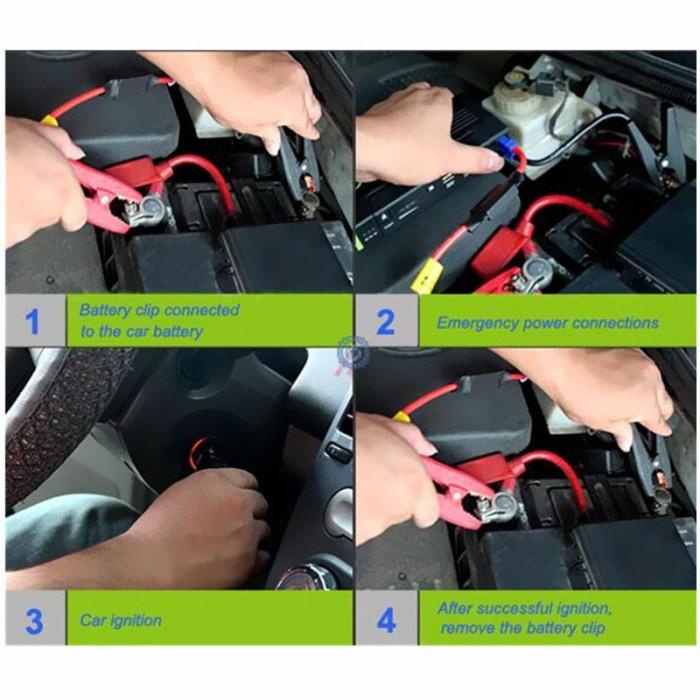 1 Battery clip connected to the car battery

2 Emergency power connections

3 Car ignition

4 After successful ignition, remove the battery clip