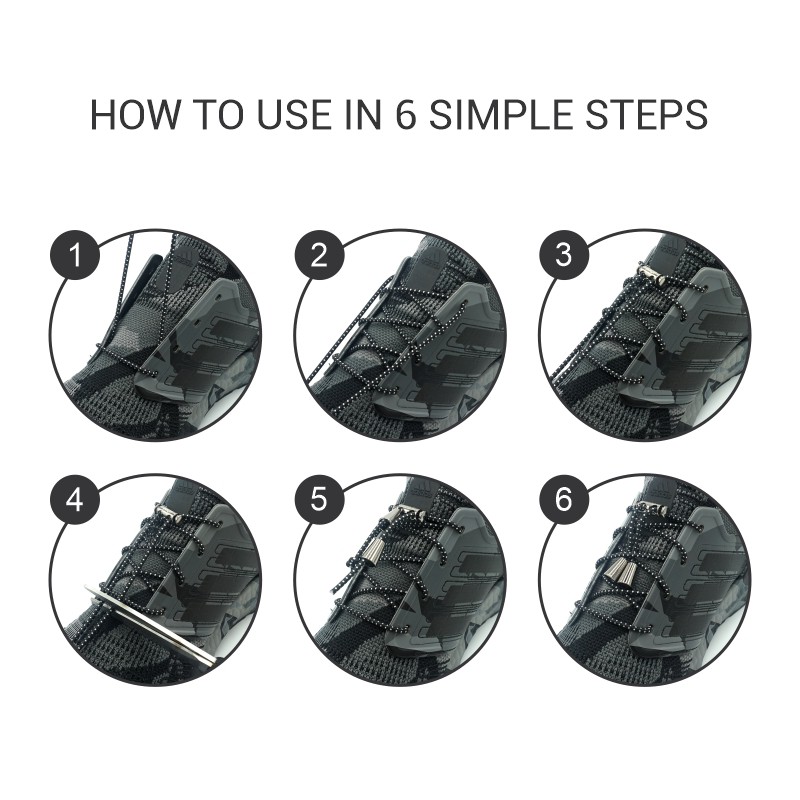 HOW TO USE IN 6 SIMPLE STEPS

1

2

3

4

5

6