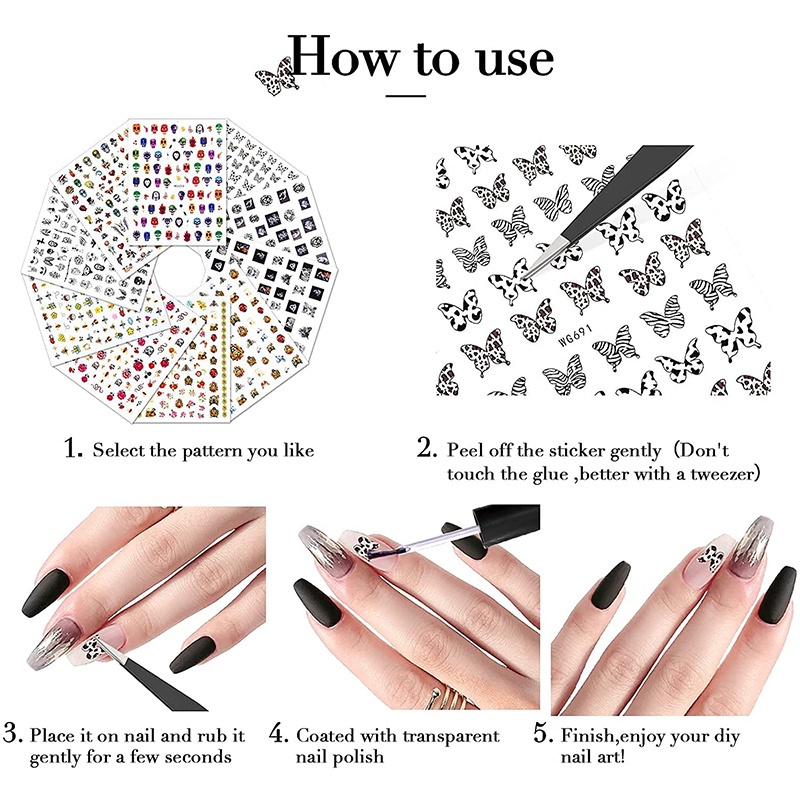 How to use

WG691

1. Select the pattern you like

2. Peel off the sticker gently (Don't touch the glue ,better with a tweezer)

3. Place it on nail and rub it gently for a few seconds

4. Coated with transparent nail polish

5. Finish,enjoy your diy nail art!