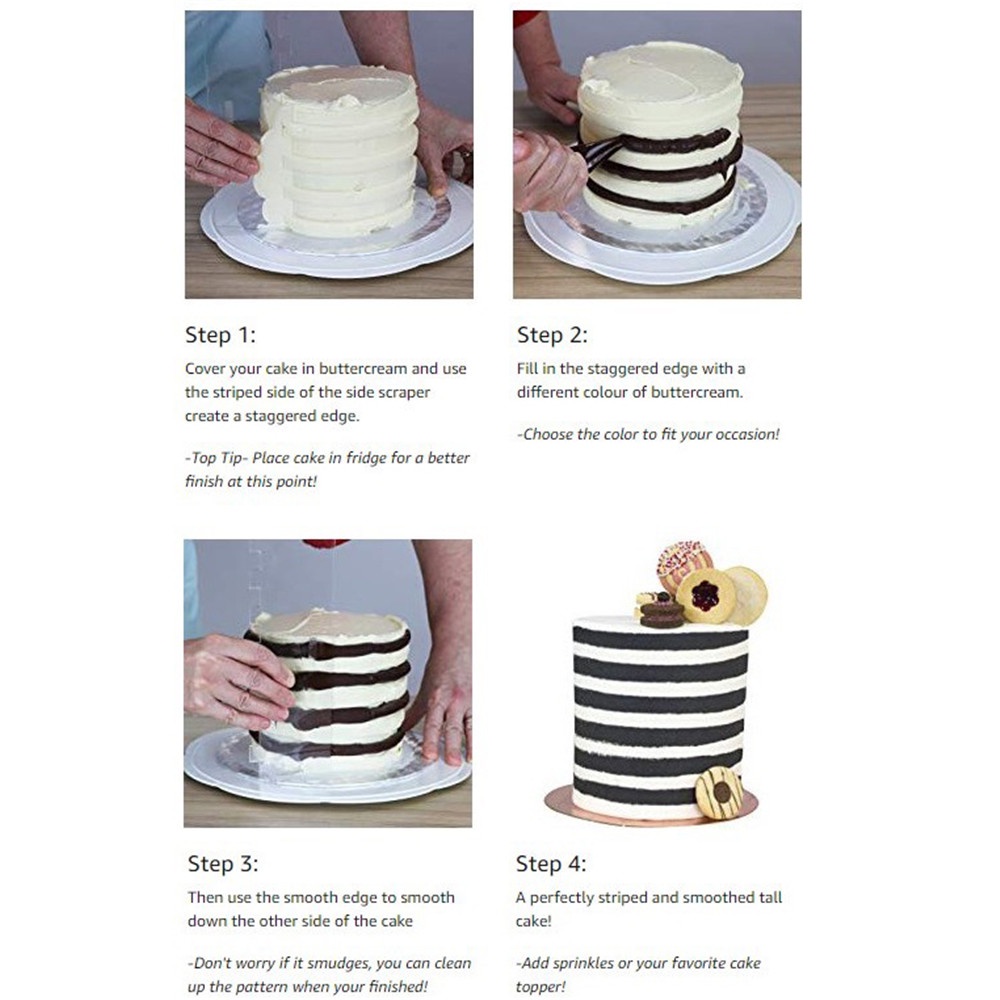 Step 1:

Cover your cake in buttercream and use the striped side of the side scraper create a staggered edge.

-Top Tip- Place cake in fridge for a better finish at this point!

Step 2:

Fill in the staggered edge with a different colour of buttercream.

-Choose the color to fit your occasion!

Step 3:

Then use the smooth edge to smooth down the other side of the cake

-Don't worry if it smudges, you can clean up the pattern when your finished!

Step 4:

A perfectly striped and smoothed tall cake!

-Add sprinkles or your favorite cake topper!