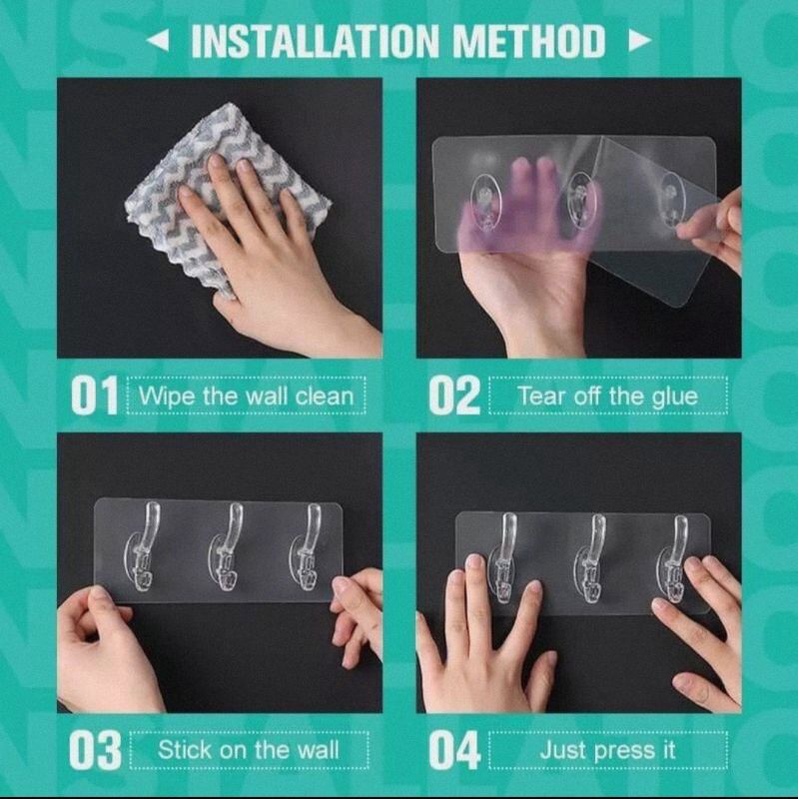 INSTALLATION METHOD

01 Wipe the wall clean

02 Tear off the glue

03 Stick on the wall

04 Just press it