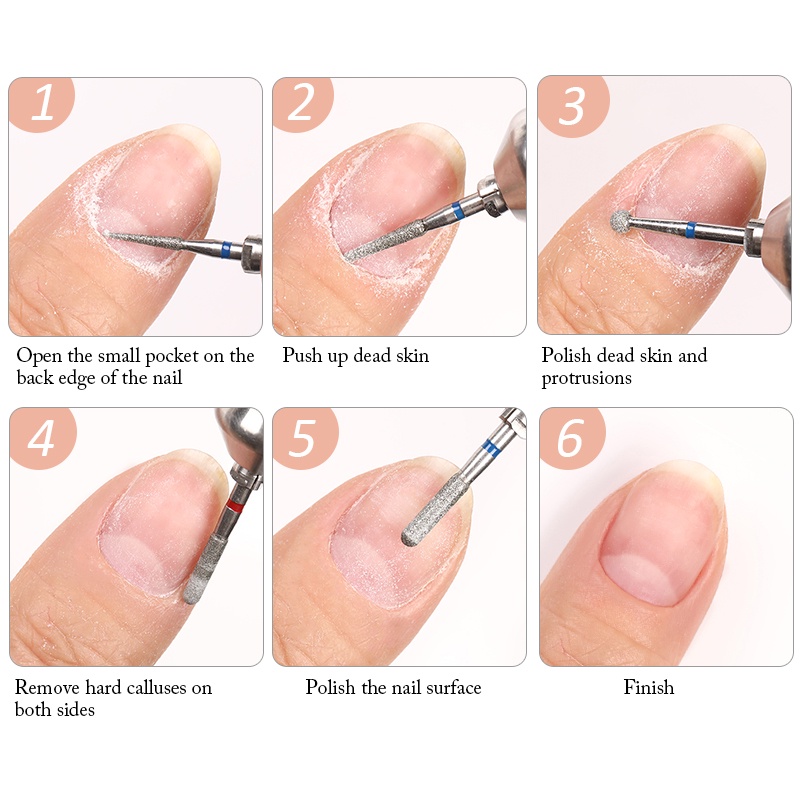 1

Open the small pocket on the back edge of the nail

2

Push up dead skin

3

Polish dead skin and protrusions

4

Remove hard calluses on both sides

5

Polish the nail surface

6

Finish