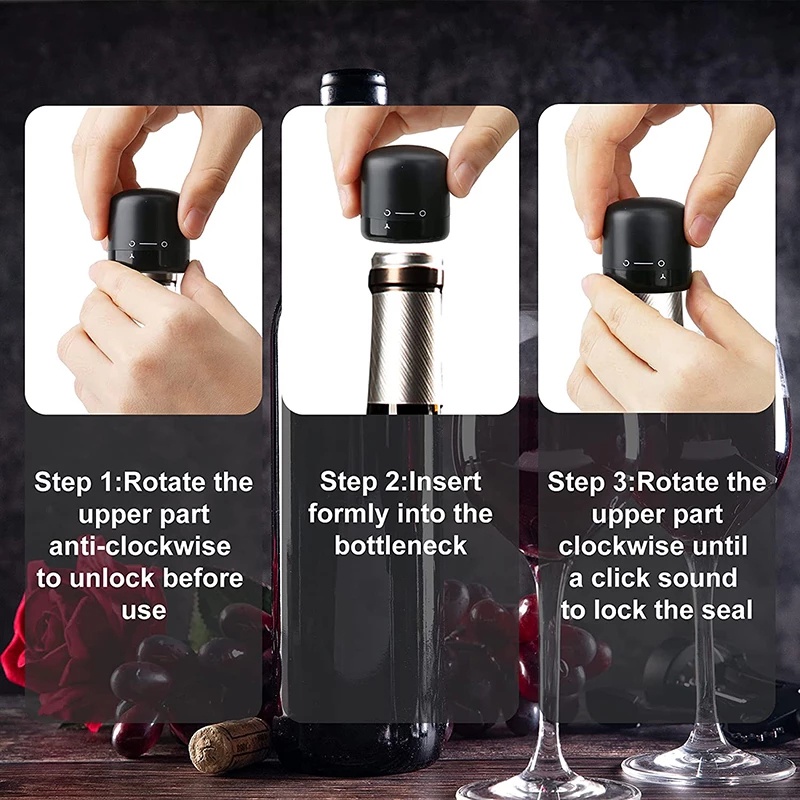 Step 1:Rotate the upper part anti-clockwise to unlock before use

Step 2:Insert formly into the bottleneck

Step 3:Rotate the upper part clockwise until a click sound to lock the seal