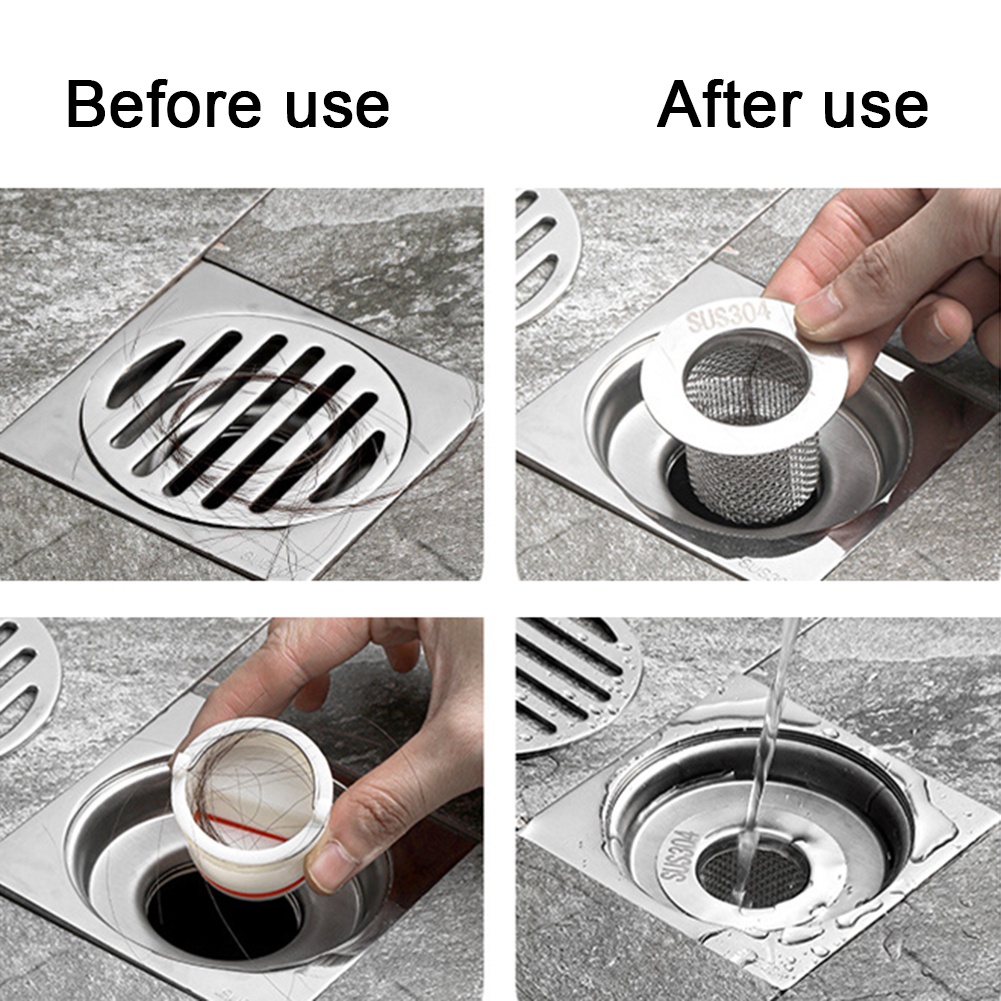 Before use

After use

SUS304

SUS304