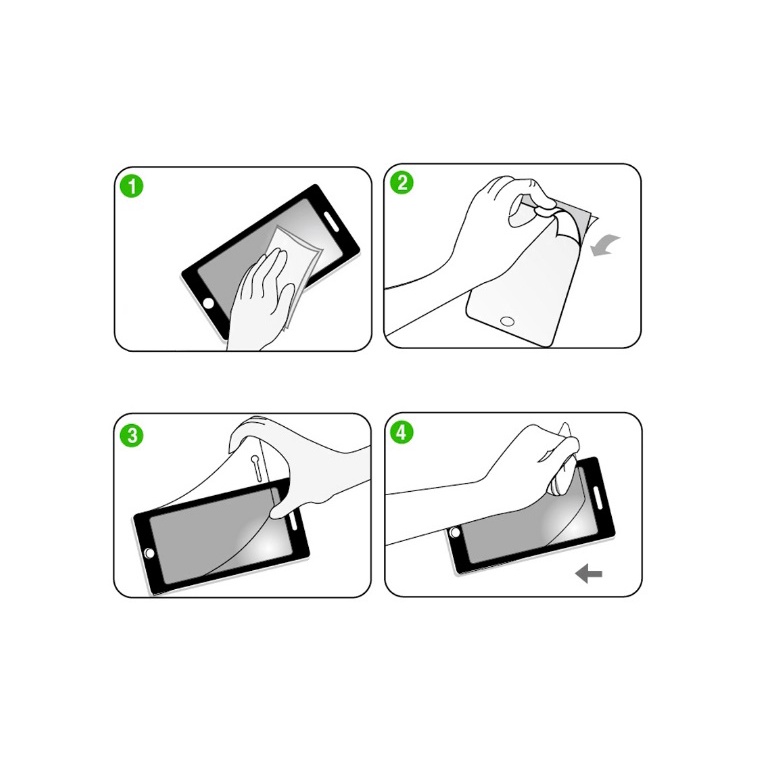 1

2

3

4