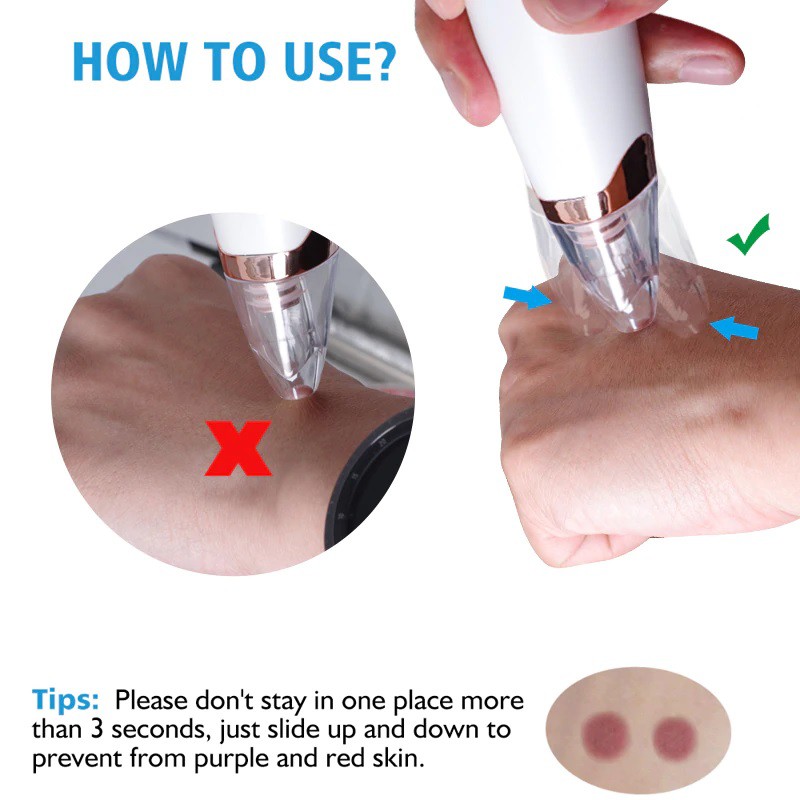 HOW TO USE?

Tips: Please don't stay in one place more than 3 seconds, just slide up and down to prevent from purple and red skin.