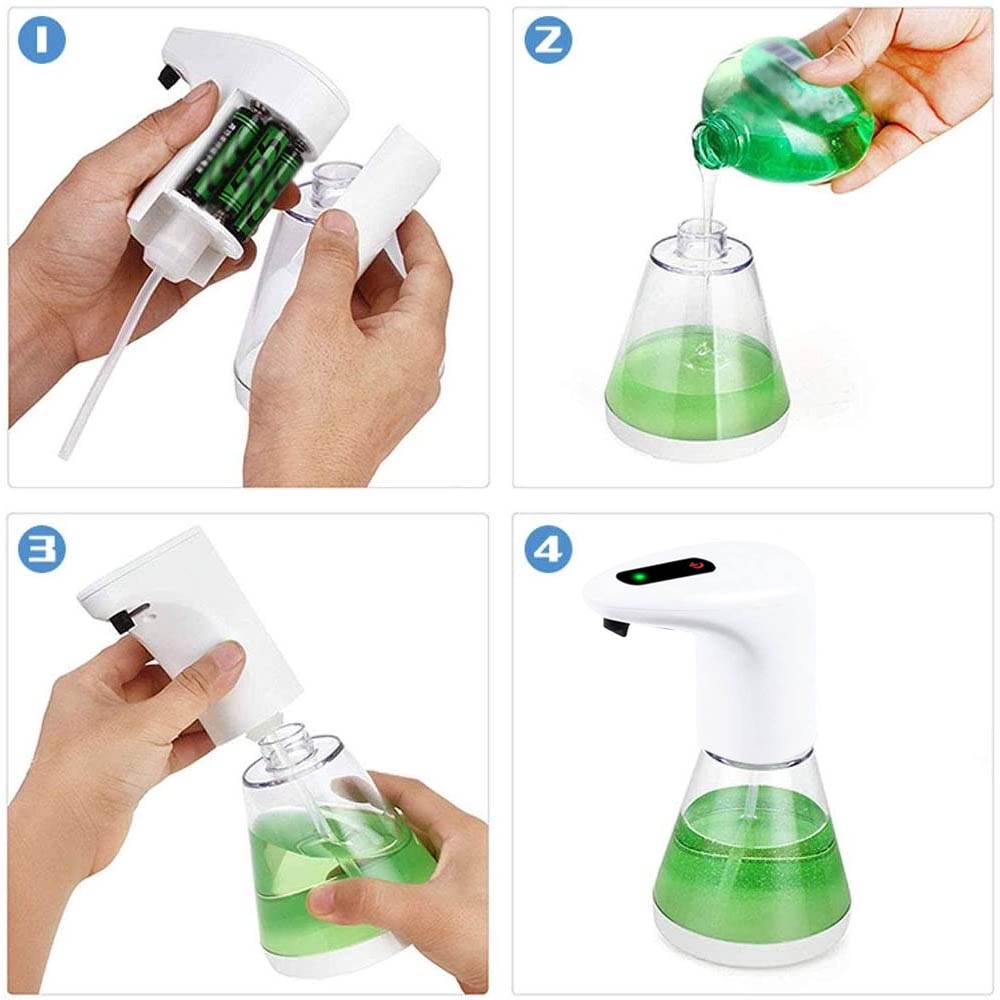 1

2

3

4