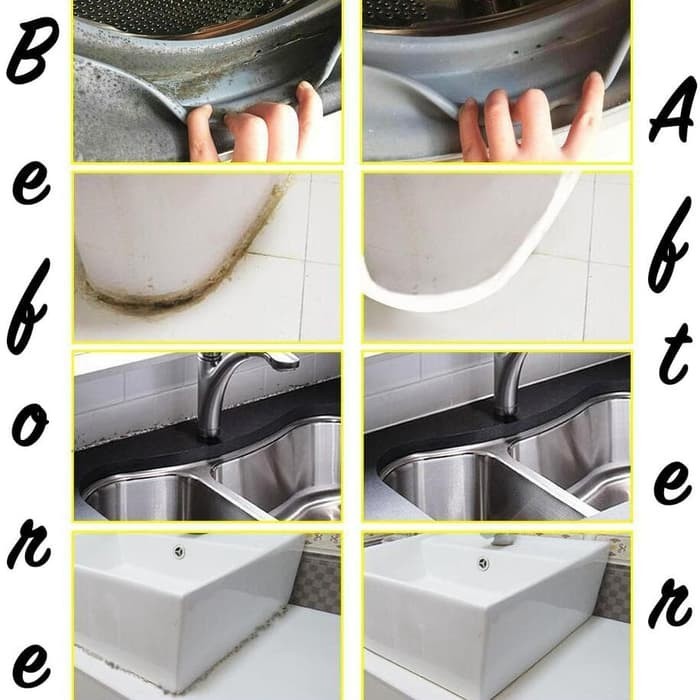 Before

After