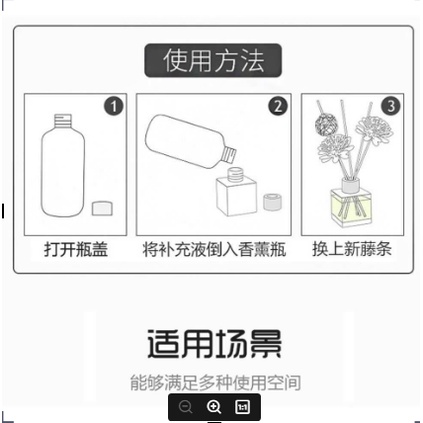 使用方法

1
打开瓶盖

2
将补充液倒入香薰瓶

3
换上新藤条

适用场景

能够满足多种使用空间

1:1