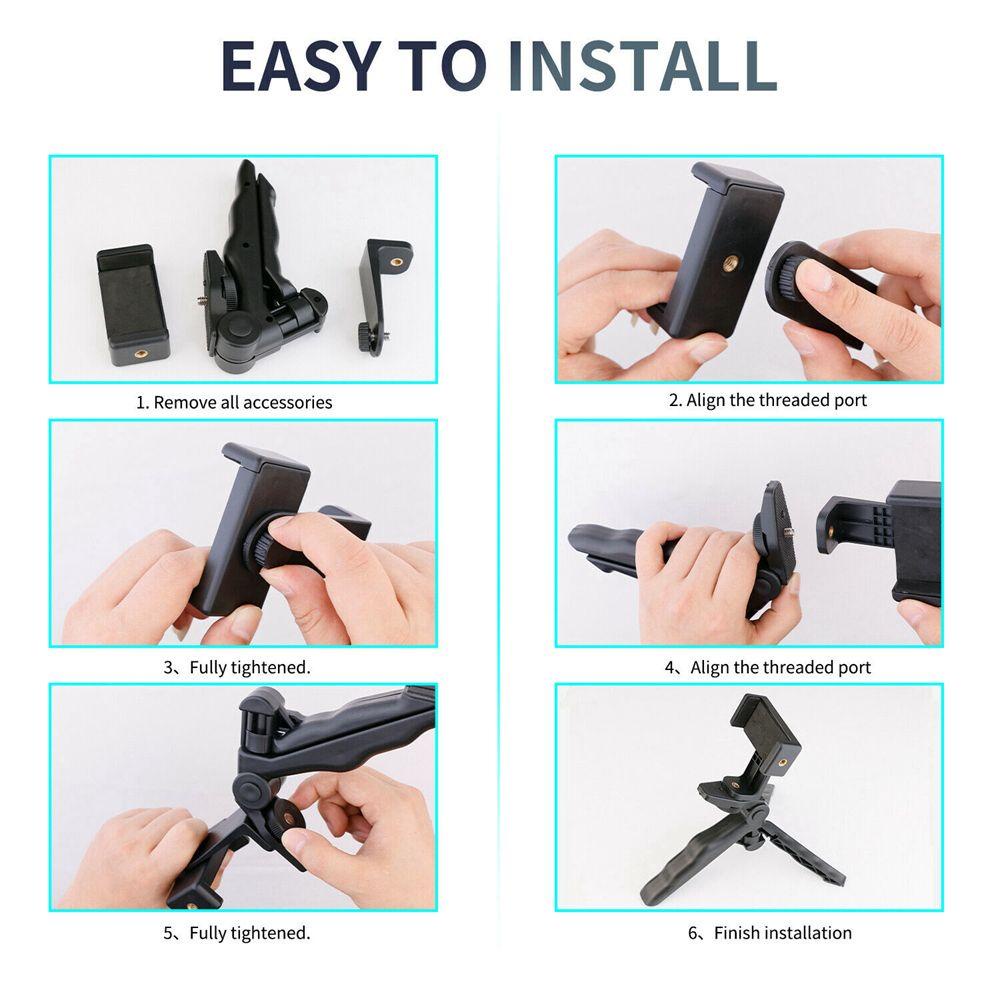 EASY TO INSTALL

1. Remove all accessories

2. Align the threaded port

3、Fully tightened.

4、Align the threaded port

5、Fully tightened.

6、Finish installation