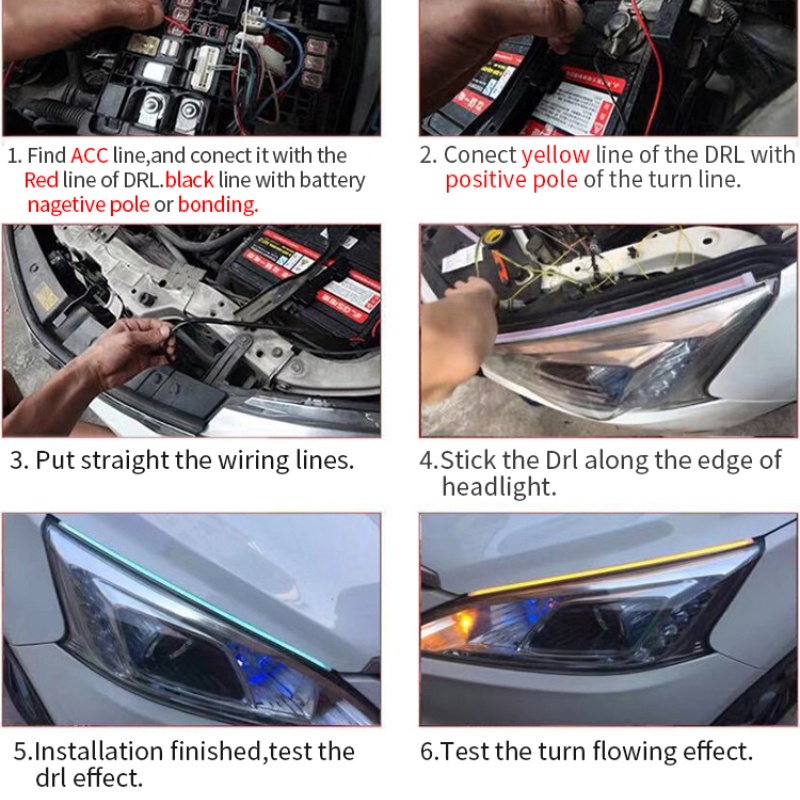 1. Find ACC line,and conect it with the Red line of DRL.black line with battery nagetive pole or bonding.

2. Conect yellow line of the DRL with positive pole of the turn line.

3. Put straight the wiring lines.

4.Stick the Drl along the edge of headlight.

5.Installation finished,test the drl effect.

6.Test the turn flowing effect.