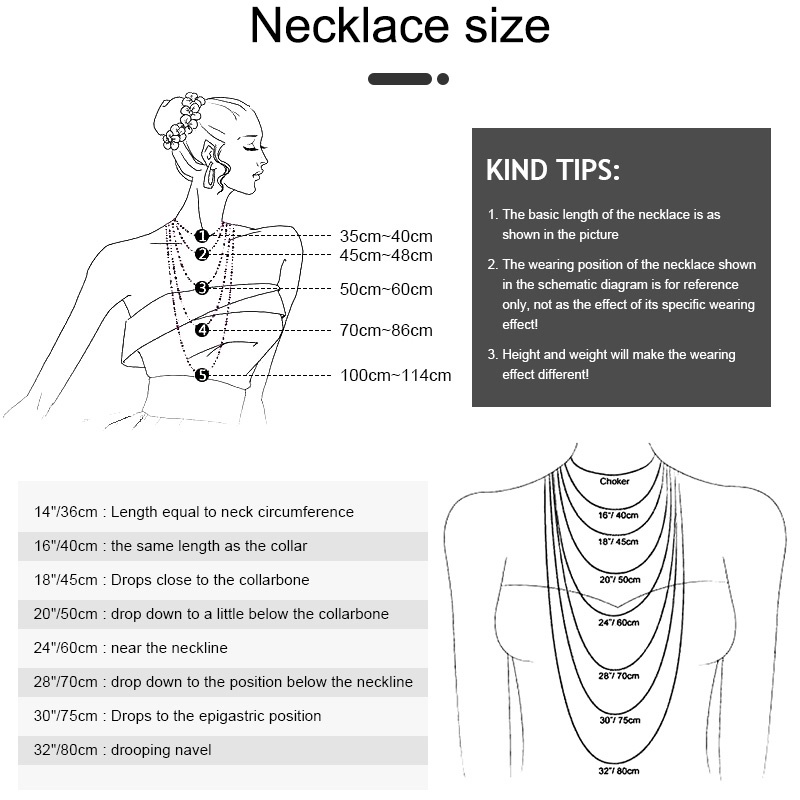 Necklace size

1 35cm~40cm
2 45cm~48cm
3 50cm~60cm
4 70cm~86cm
5 100cm~114cm

KIND TIPS:

1. The basic length of the necklace is as shown in the picture

2. The wearing position of the necklace shown in the schematic diagram is for reference only, not as the effect of its specific wearing effect!

3. Height and weight will make the wearing effect different!

14"/36cm : Length equal to neck circumference
16"/40cm : the same length as the collar
18"/45cm : Drops close to the collarbone
20"/50cm : drop down to a little below the collarbone
24"/60cm : near the neckline
28"/70cm : drop down to the position below the neckline
30"/75cm : Drops to the epigastric position
32"/80cm : drooping navel

Choker
16"/ 40cm
18"/ 45cm
20"/ 50cm
24"/ 60cm
28"/ 70cm
30"/ 75cm
32"/ 80cm