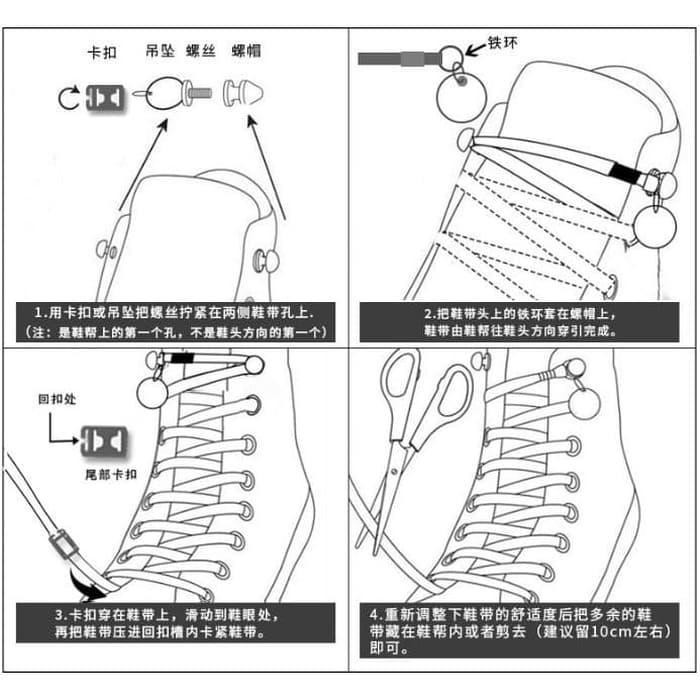 卡扣 吊坠 螺丝 螺帽

1.用卡扣或吊坠把螺丝拧紧在两侧鞋带孔上.
（注：是鞋帮上的第一个孔，不是鞋头方向的第一个）

铁环

2.把鞋带头上的铁环套在螺帽上，
鞋带由鞋帮往鞋头方向穿引完成。

回扣处

尾部卡扣

3.卡扣穿在鞋带上，滑动到鞋眼处，
再把鞋带压进回扣槽内卡紧鞋带。

4.重新调整下鞋带的舒适度后把多余的鞋带藏在鞋帮内或者剪去（建议留10cm左右）即可。